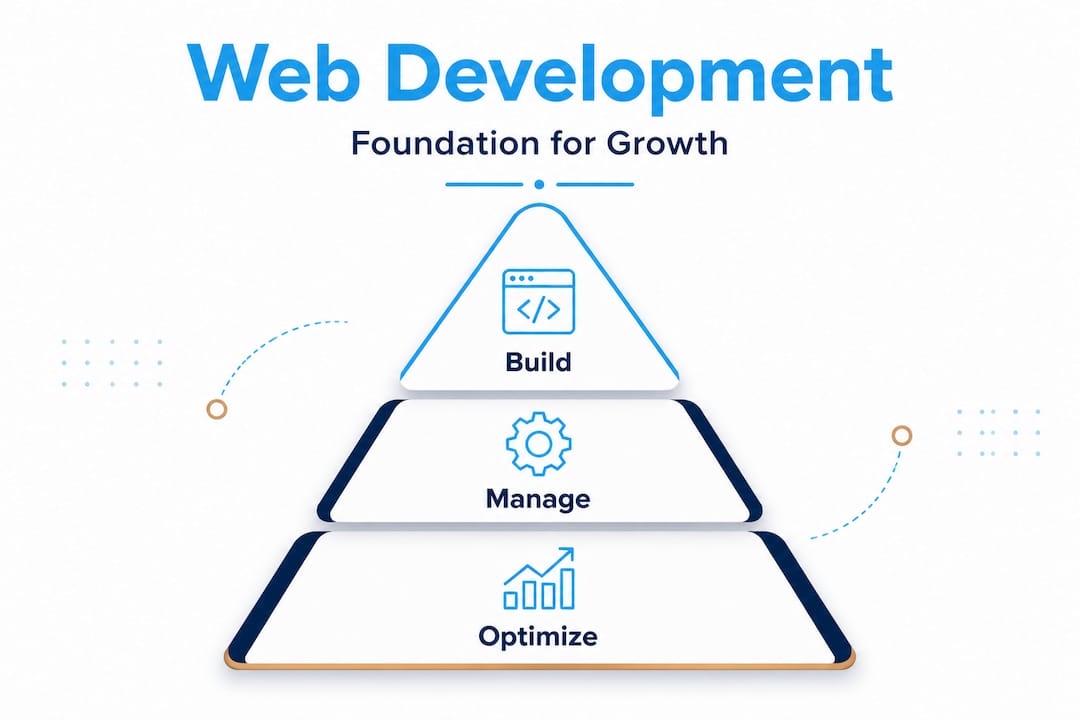 Web Development

Foundation for Growth

</>

Build

Manage

Optimize