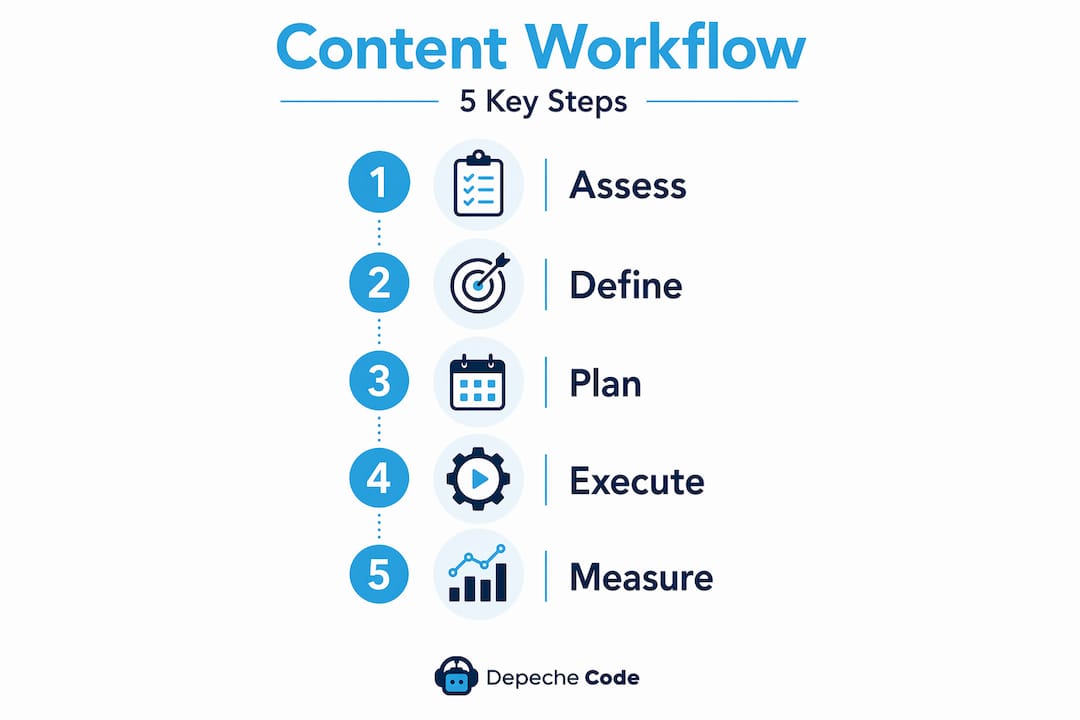 Content Workflow

5 Key Steps

1 Assess

2 Define

3 Plan

4 Execute

5 Measure

Depeche Code