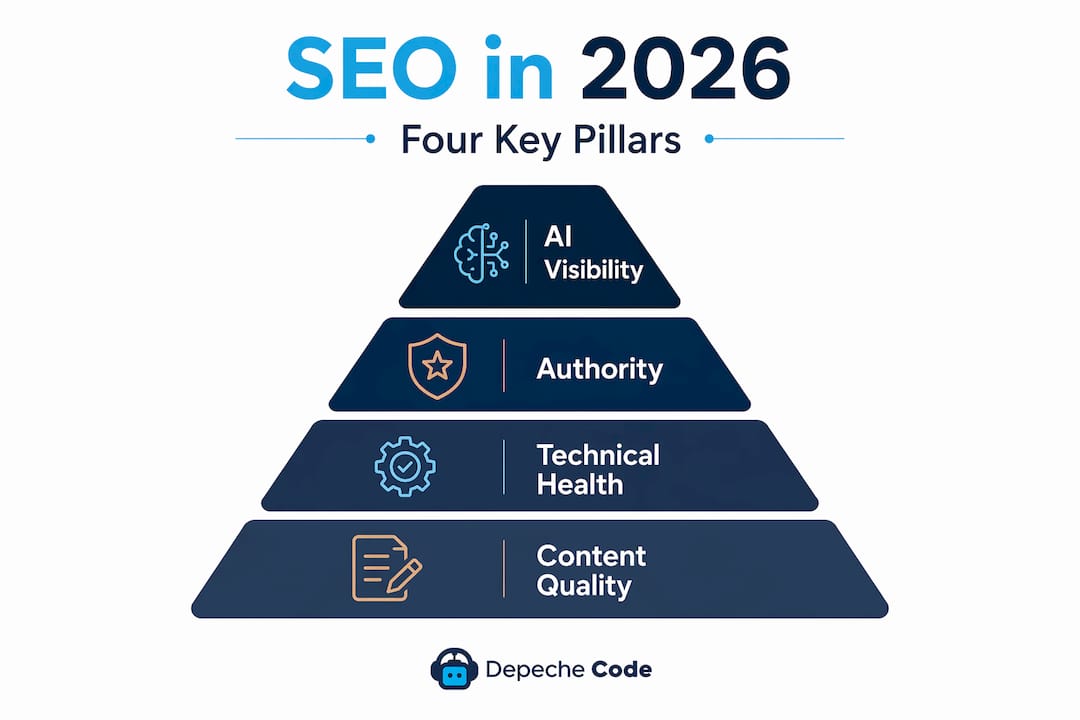 SEO in 2026

Four Key Pillars

AI Visibility

Authority

Technical Health

Content Quality

Depeche Code