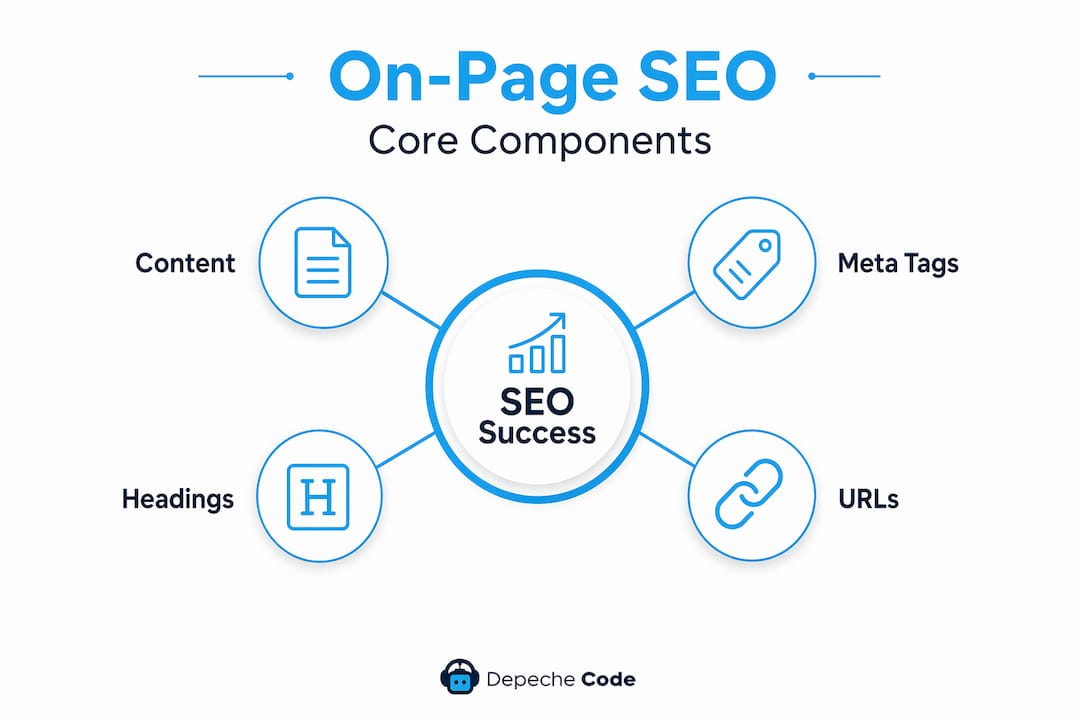 On-Page SEO
Core Components

Content

Meta Tags

SEO Success

Headings

H

URLs

Depeche Code