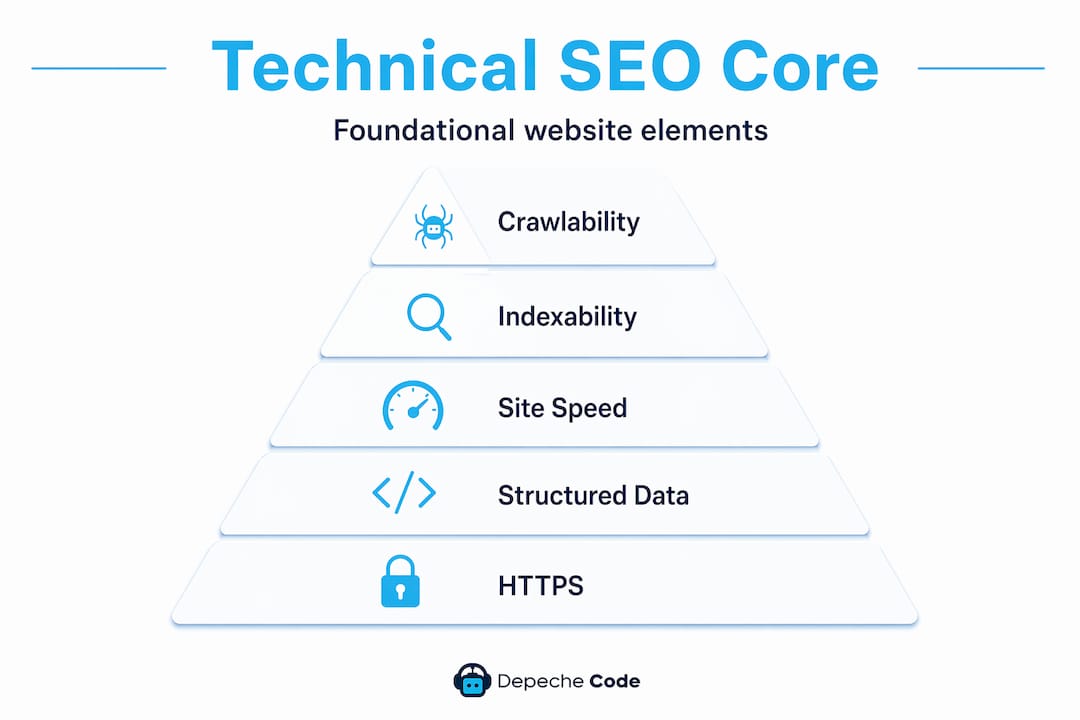 Technical SEO Core

Foundational website elements

Crawlability

Indexability

Site Speed

Structured Data

HTTPS

Depeche Code