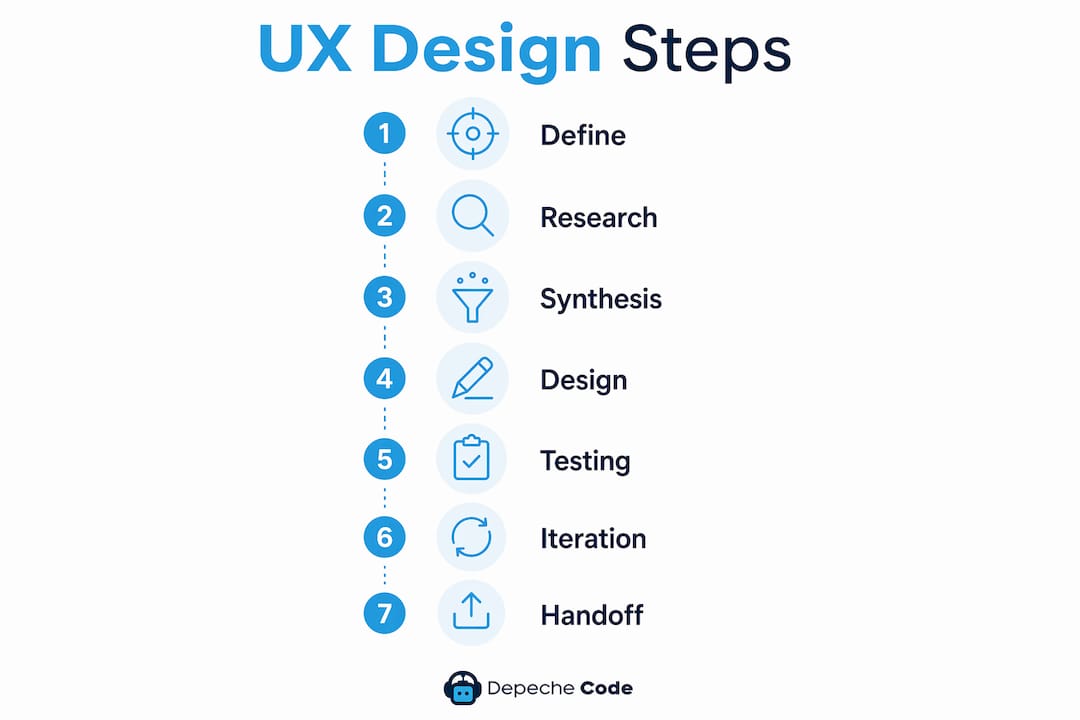 UX Design Steps

1 Define
2 Research
3 Synthesis
4 Design
5 Testing
6 Iteration
7 Handoff

Depeche Code