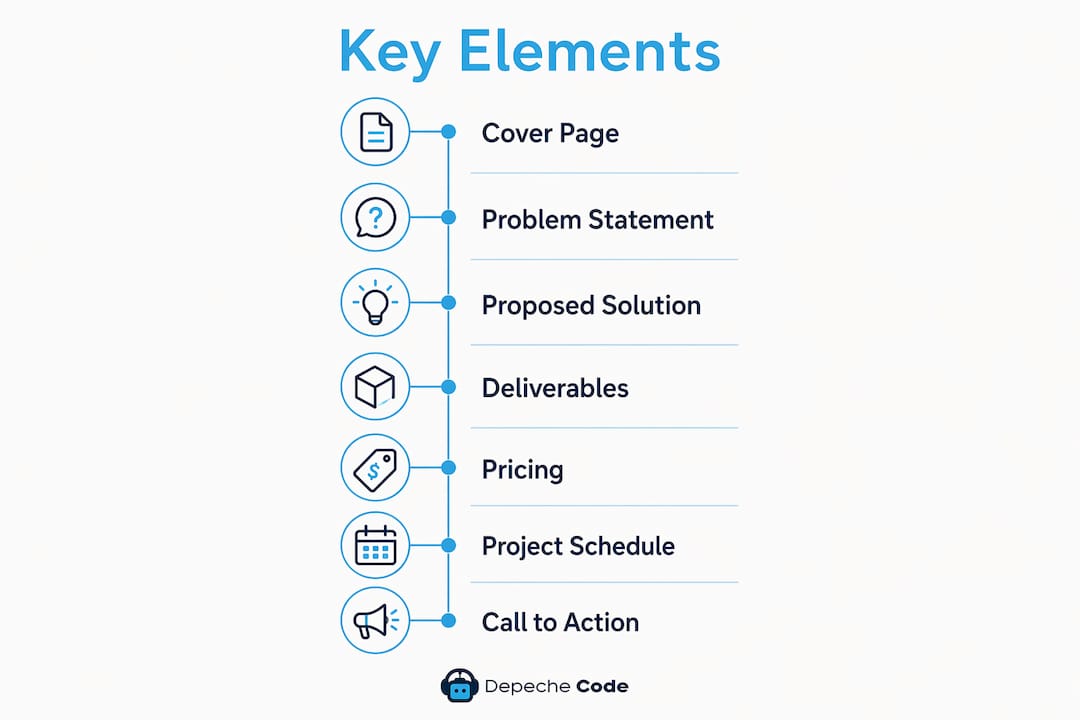 Key Elements

Cover Page

Problem Statement

Proposed Solution

Deliverables

Pricing

Project Schedule

Call to Action

Depeche Code