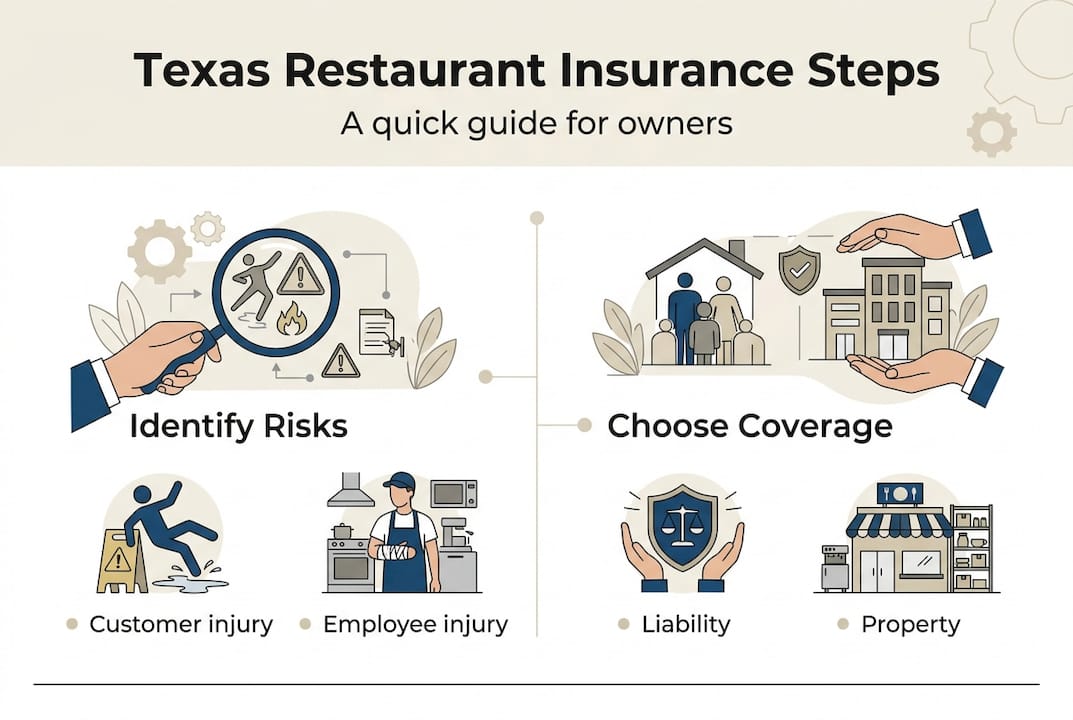 Texas Restaurant Insurance Steps

A quick guide for owners

Identify Risks

Customer injury

Employee injury

Choose Coverage

Liability

Property