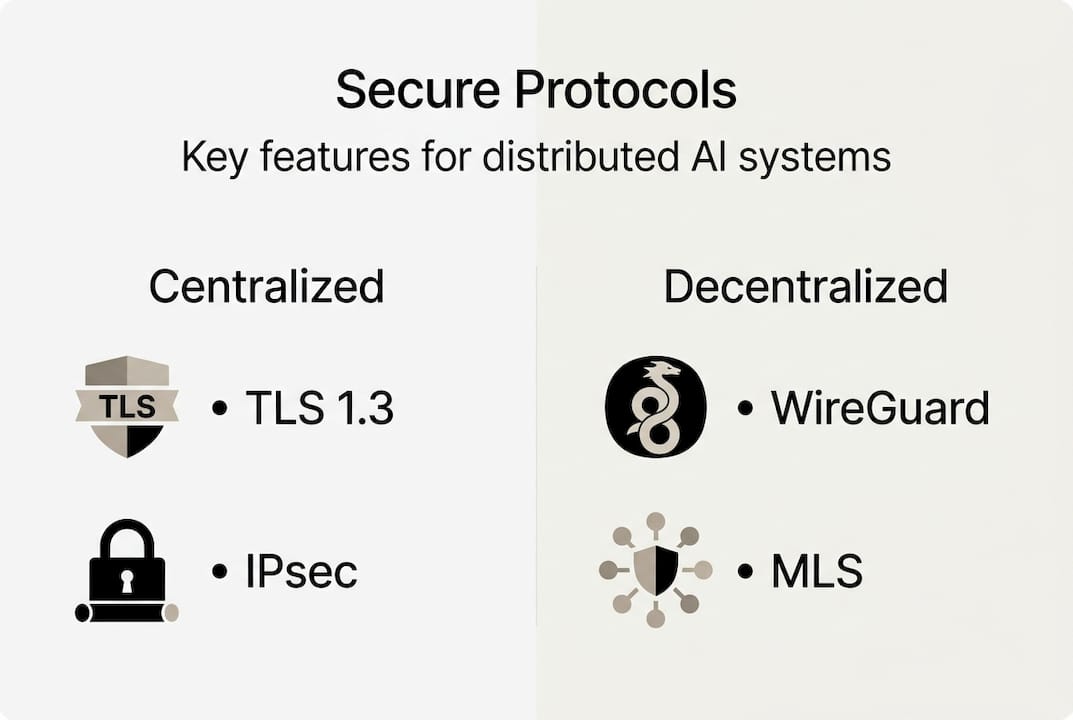 Secure Protocols

Key features for distributed AI systems

Centralized

TLS

• TLS 1.3

• IPsec

Decentralized

• WireGuard

• MLS