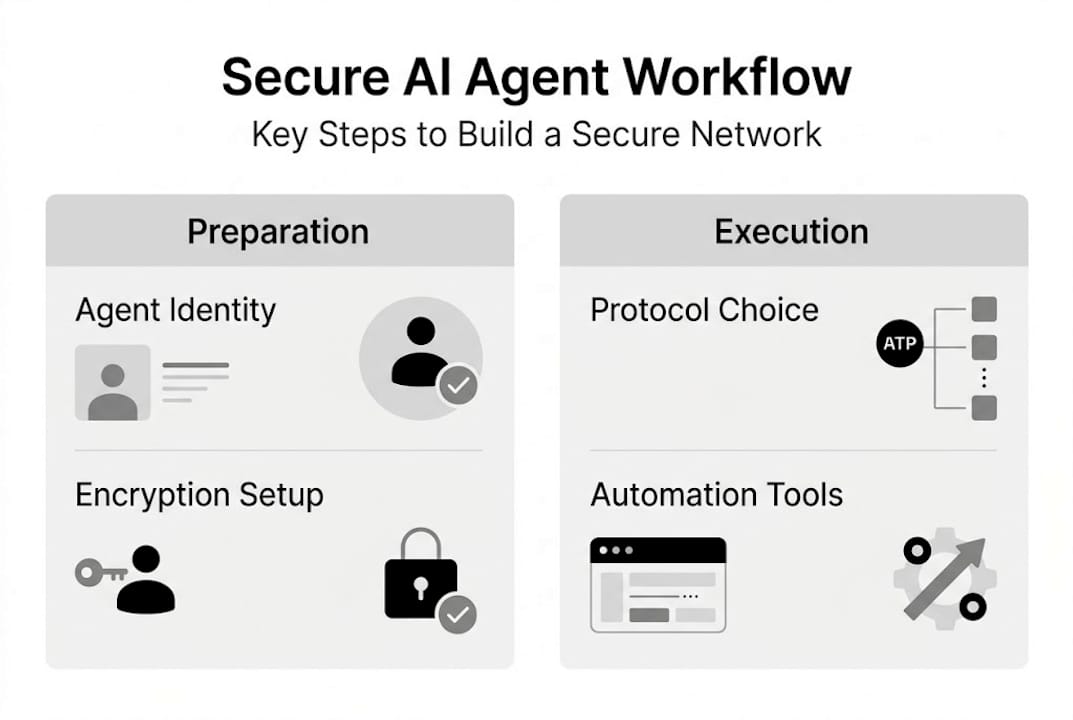 Secure AI Agent Workflow
Key Steps to Build a Secure Network

Preparation

Agent Identity

Encryption Setup

Execution

Protocol Choice

ATP

Automation Tools