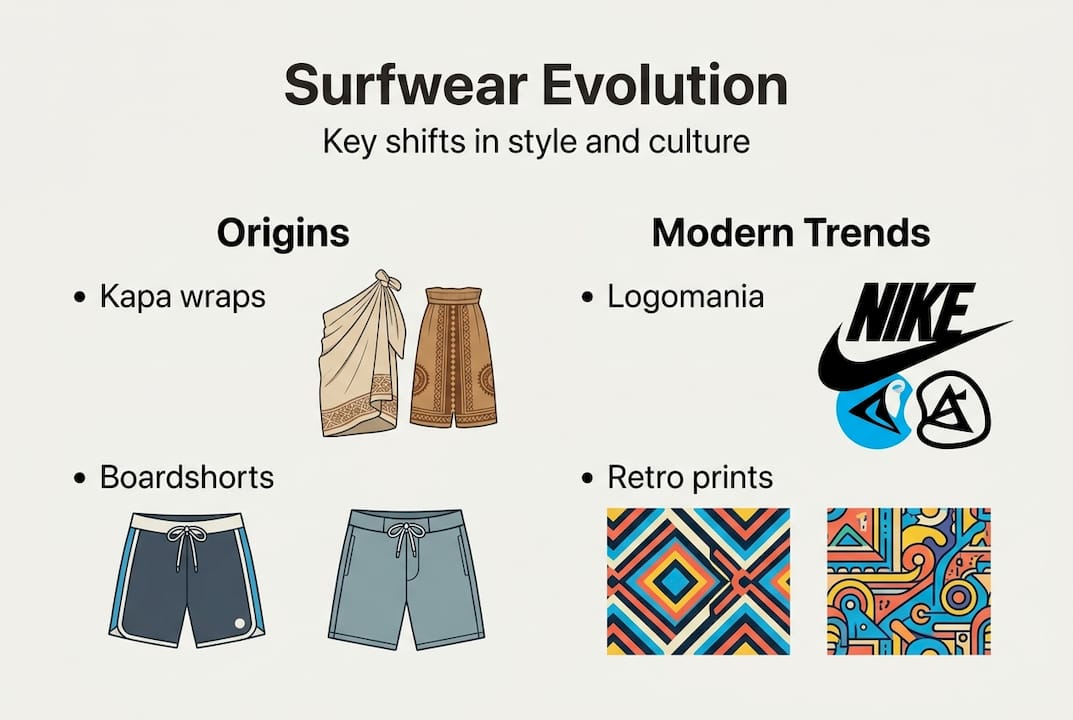 Surfwear Evolution
Key shifts in style and culture

Origins
• Kapa wraps
• Boardshorts

Modern Trends
• Logomania
NIKE
• Retro prints