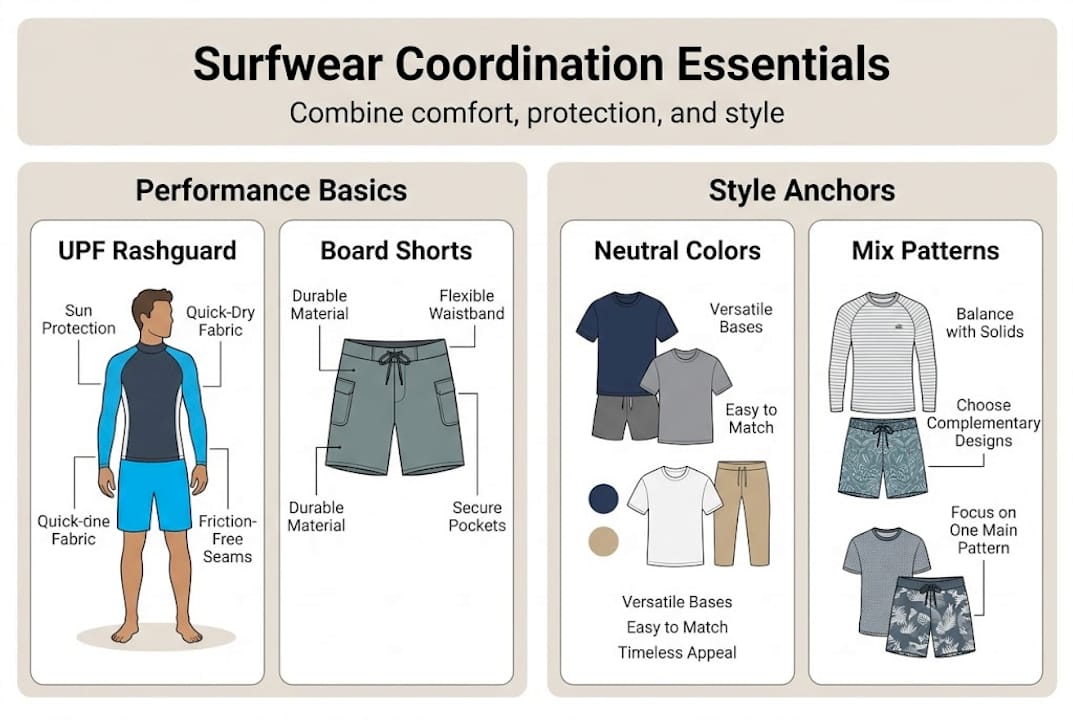 Surfwear Coordination Essentials

Combine comfort, protection, and style

Performance Basics

UPF Rashguard

Sun Protection

Quick-Dry Fabric

Quick-dne Fabric

Friction-Free Seams

Board Shorts

Durable Material

Flexible Waistband

Durable Material

Secure Pockets

Style Anchors

Neutral Colors

Versatile Bases

Easy to Match

Versatile Bases
Easy to Match
Timeless Appeal

Mix Patterns

Balance with Solids

Choose Complementary Designs

Focus on One Main Pattern