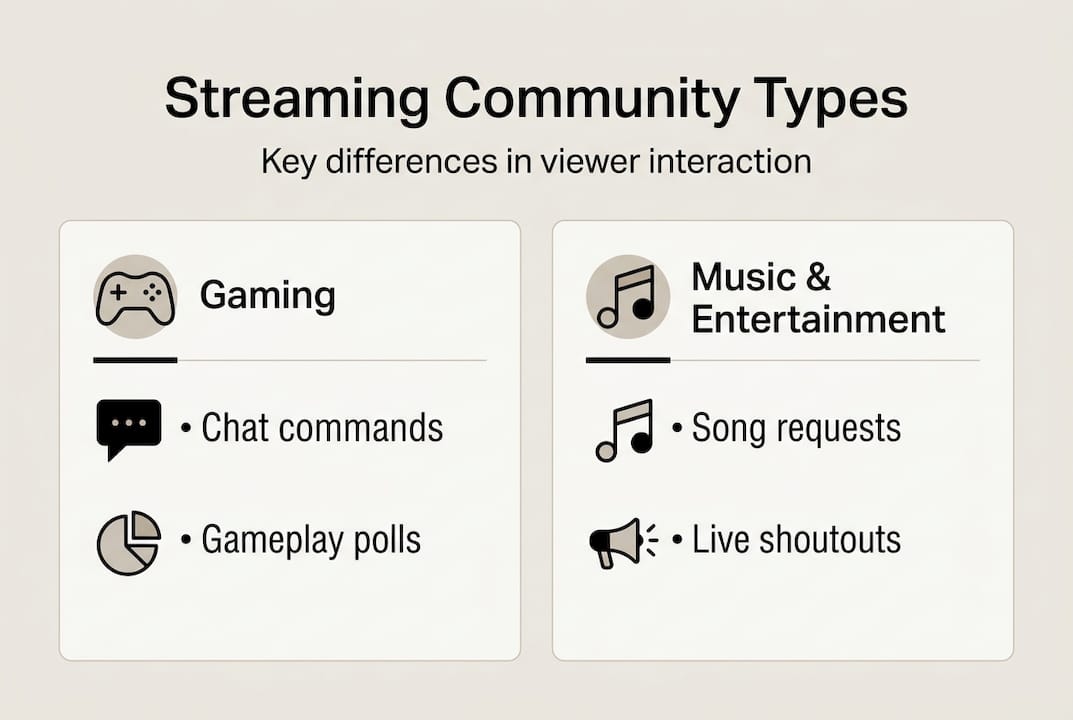 Streaming Community Types

Key differences in viewer interaction

Gaming

• Chat commands

• Gameplay polls

Music & Entertainment

• Song requests

• Live shoutouts