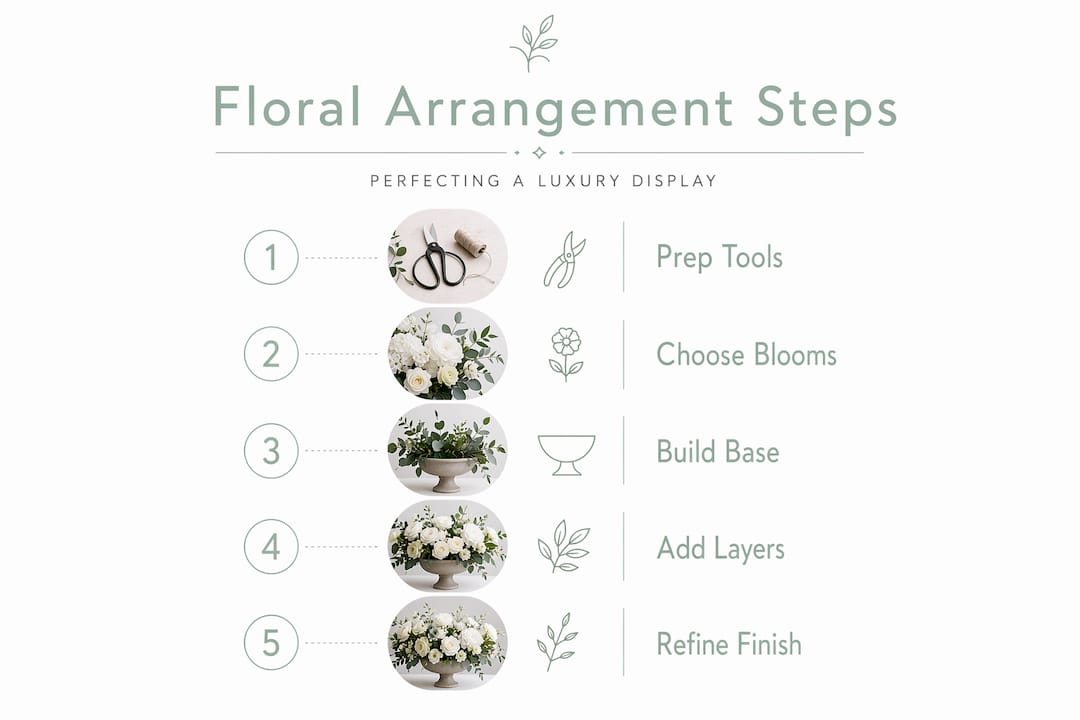 Floral Arrangement Steps

PERFECTING A LUXURY DISPLAY

1 Prep Tools

2 Choose Blooms

3 Build Base

4 Add Layers

5 Refine Finish