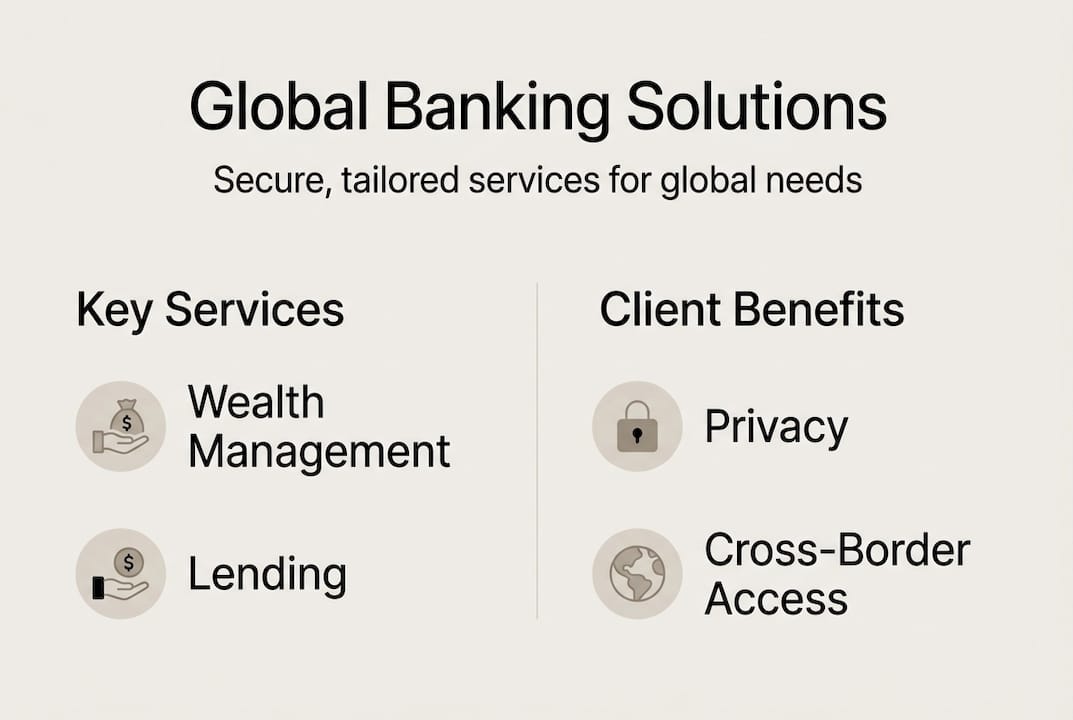 Global Banking Solutions

Secure, tailored services for global needs

Key Services

Wealth Management

Lending

Client Benefits

Privacy

Cross-Border Access