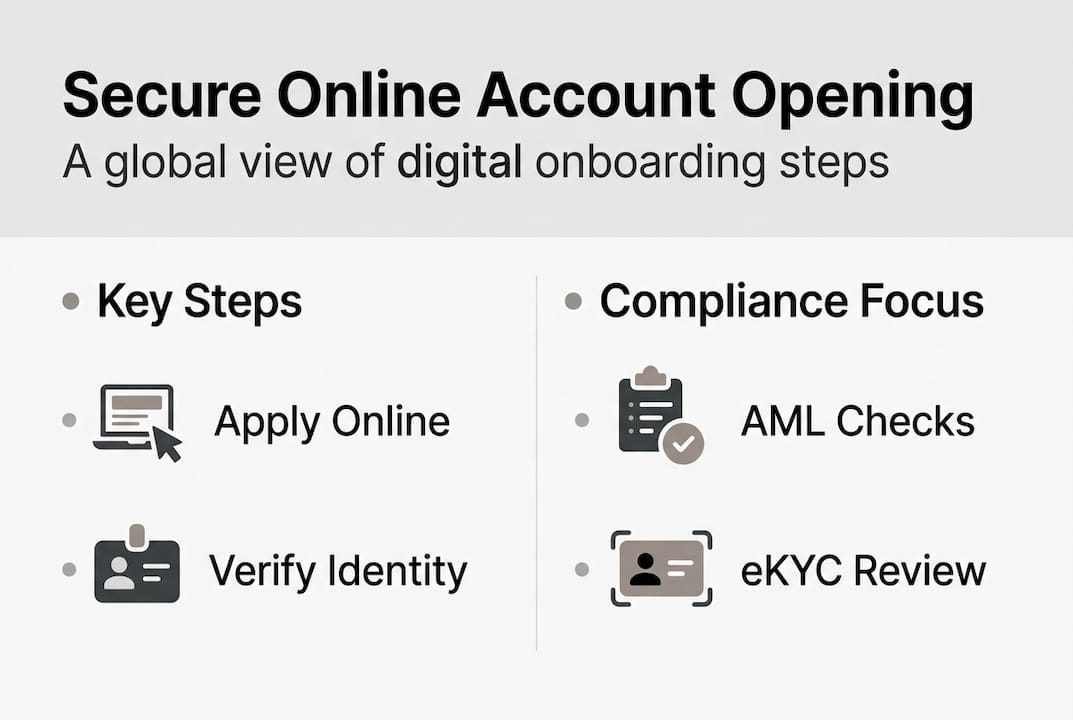 Secure Online Account Opening
A global view of digital onboarding steps

Key Steps

Apply Online

Verify Identity

Compliance Focus

AML Checks

eKYC Review