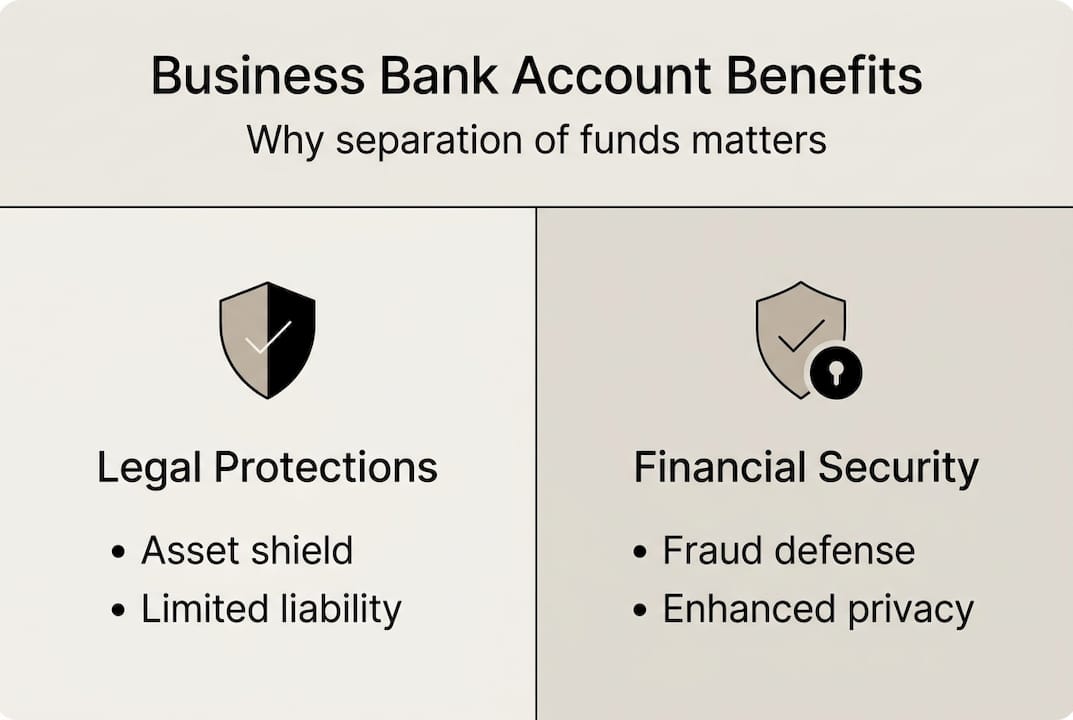 Business Bank Account Benefits
Why separation of funds matters

Legal Protections
• Asset shield
• Limited liability

Financial Security
• Fraud defense
• Enhanced privacy