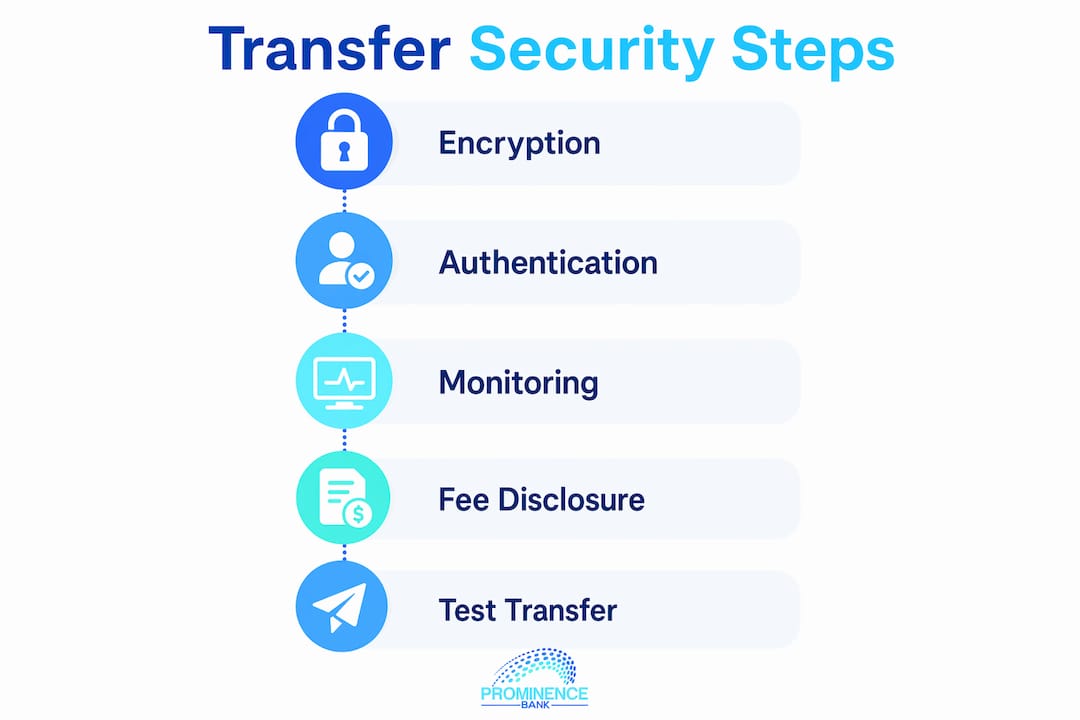 Transfer Security Steps

Encryption

Authentication

Monitoring

Fee Disclosure

Test Transfer

PROMINENCE
BANK