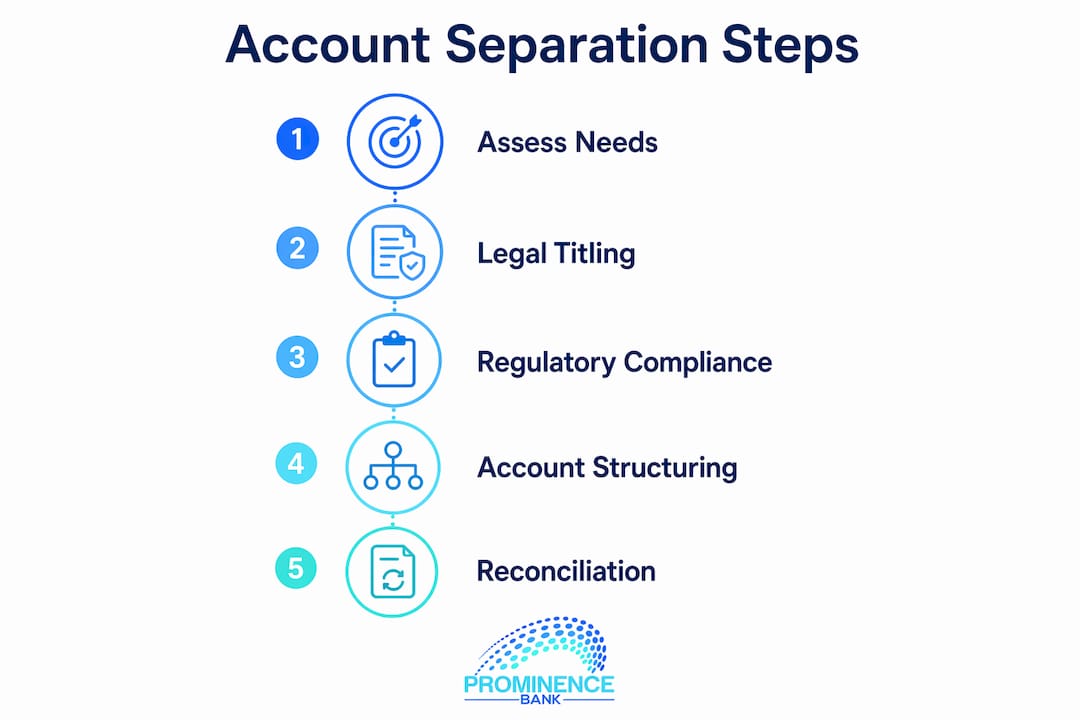 Account Separation Steps

1 Assess Needs

2 Legal Titling

3 Regulatory Compliance

4 Account Structuring

5 Reconciliation

PROMINENCE
BANK