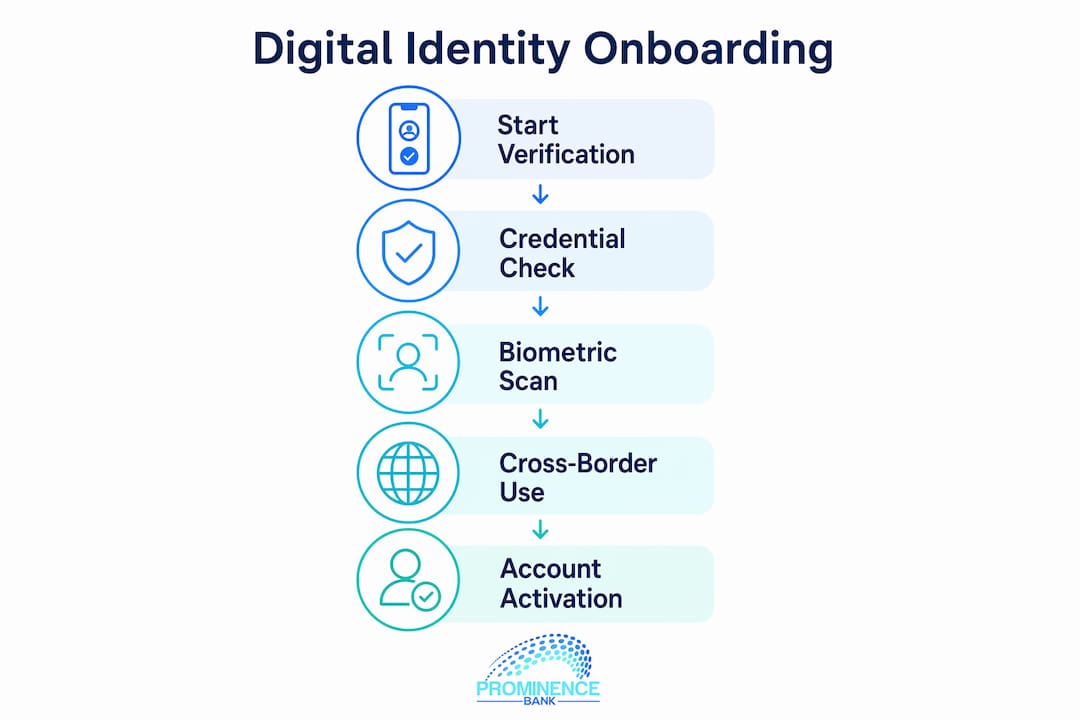 Digital Identity Onboarding

Start Verification

Credential Check

Biometric Scan

Cross-Border Use

Account Activation

PROMINENCE
BANK