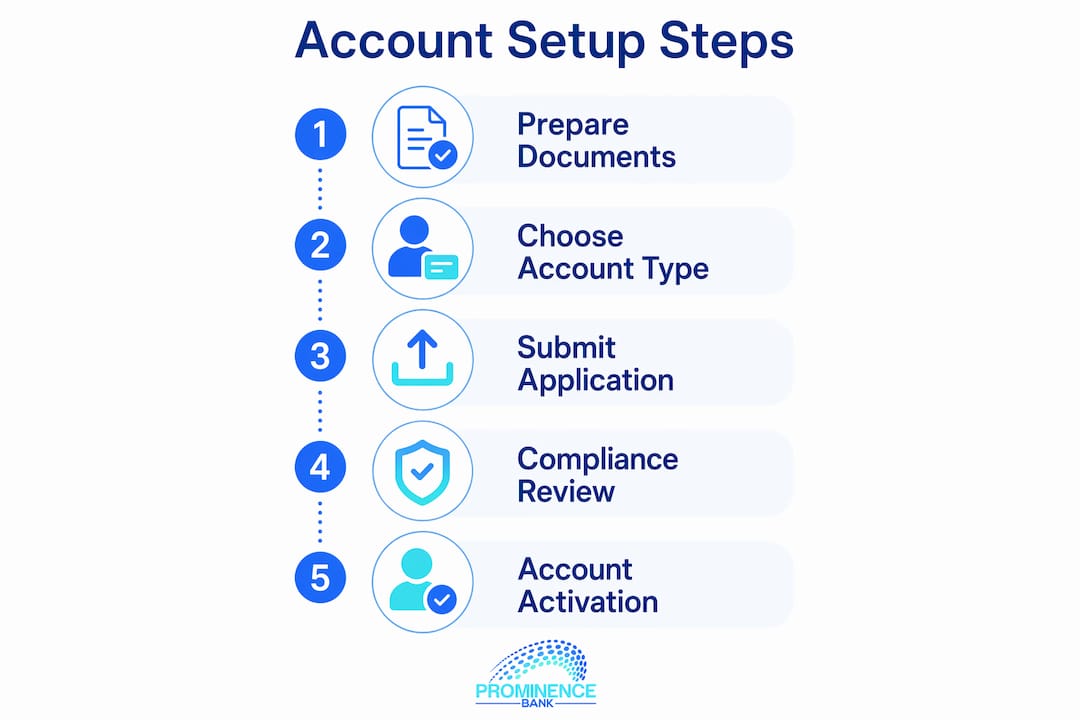 Account Setup Steps

1 Prepare Documents

2 Choose Account Type

3 Submit Application

4 Compliance Review

5 Account Activation

PROMINENCE BANK