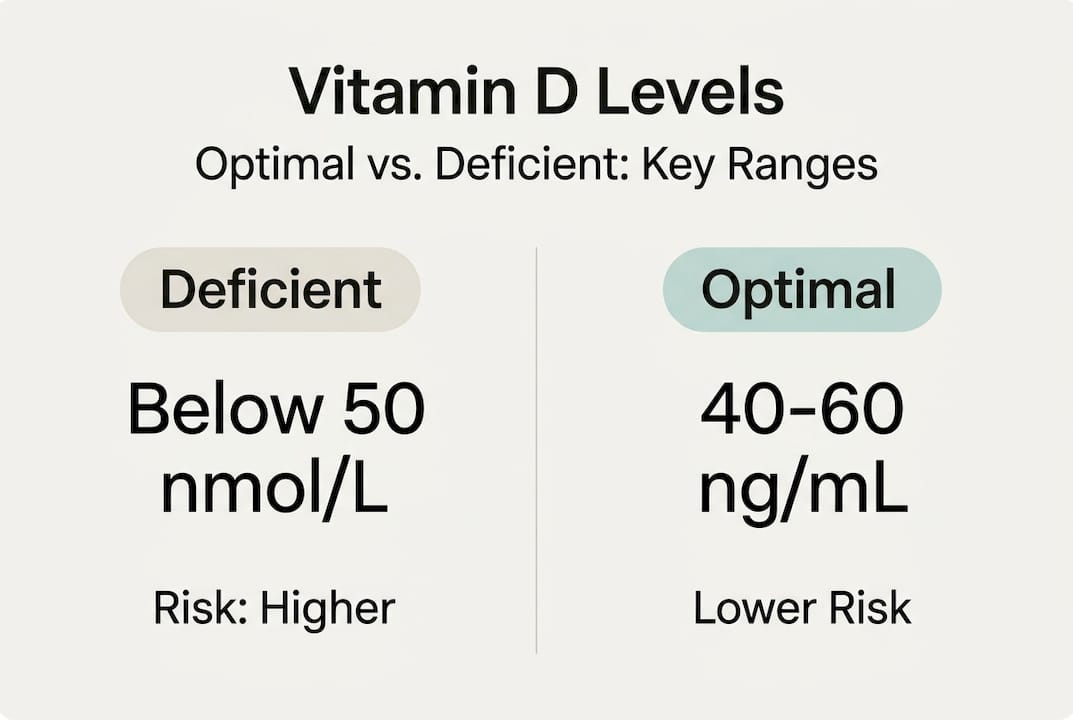 Vitamin D Levels
Optimal vs. Deficient: Key Ranges

Deficient

Below 50 nmol/L

Risk: Higher

Optimal

40-60 ng/mL

Lower Risk