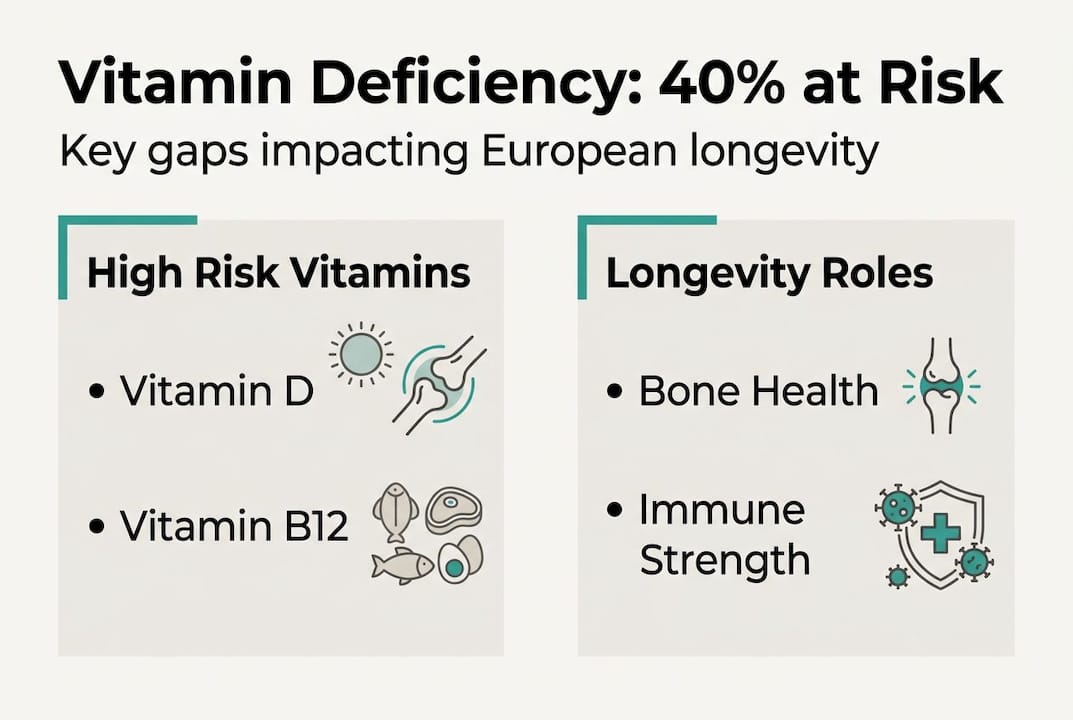 Vitamin Deficiency: 40% at Risk

Key gaps impacting European longevity

High Risk Vitamins

• Vitamin D

• Vitamin B12

Longevity Roles

• Bone Health

• Immune Strength