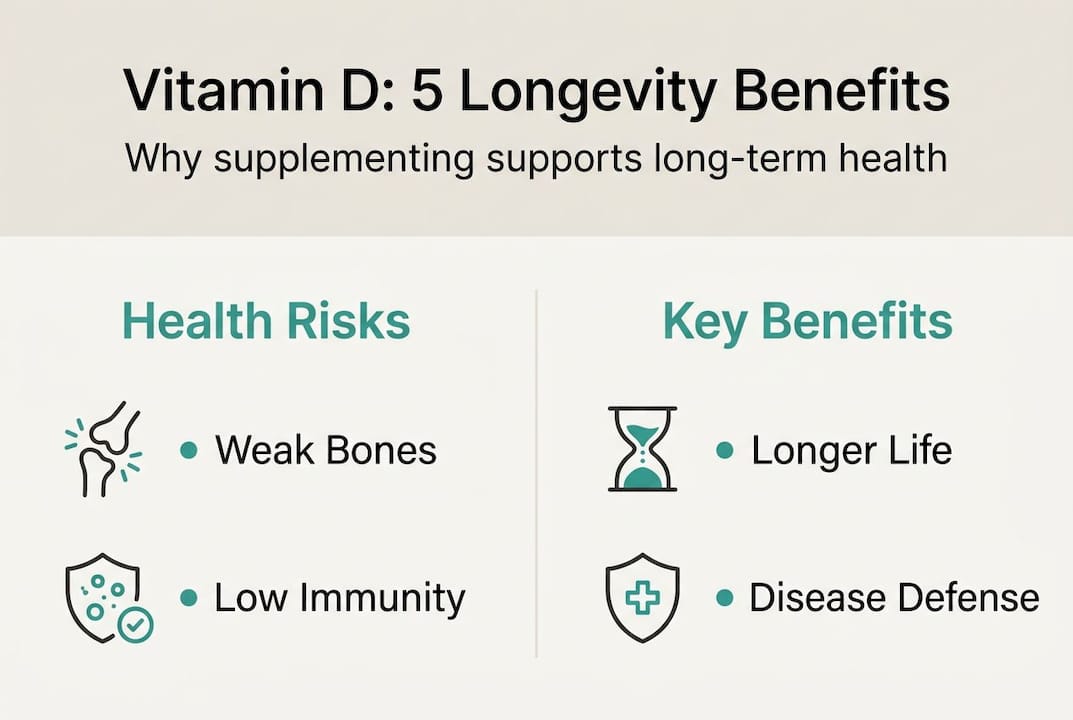 Vitamin D: 5 Longevity Benefits

Why supplementing supports long-term health

Health Risks

• Weak Bones

• Low Immunity

Key Benefits

• Longer Life

• Disease Defense