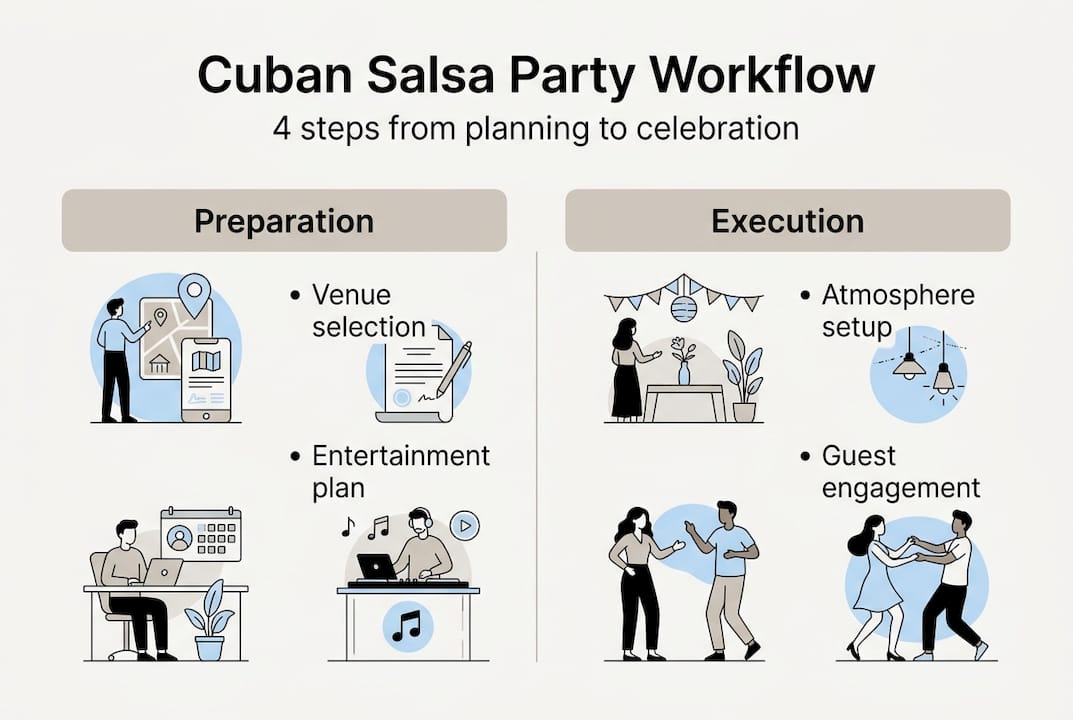 Cuban Salsa Party Workflow

4 steps from planning to celebration

Preparation

• Venue selection

• Entertainment plan

Execution

• Atmosphere setup

• Guest engagement