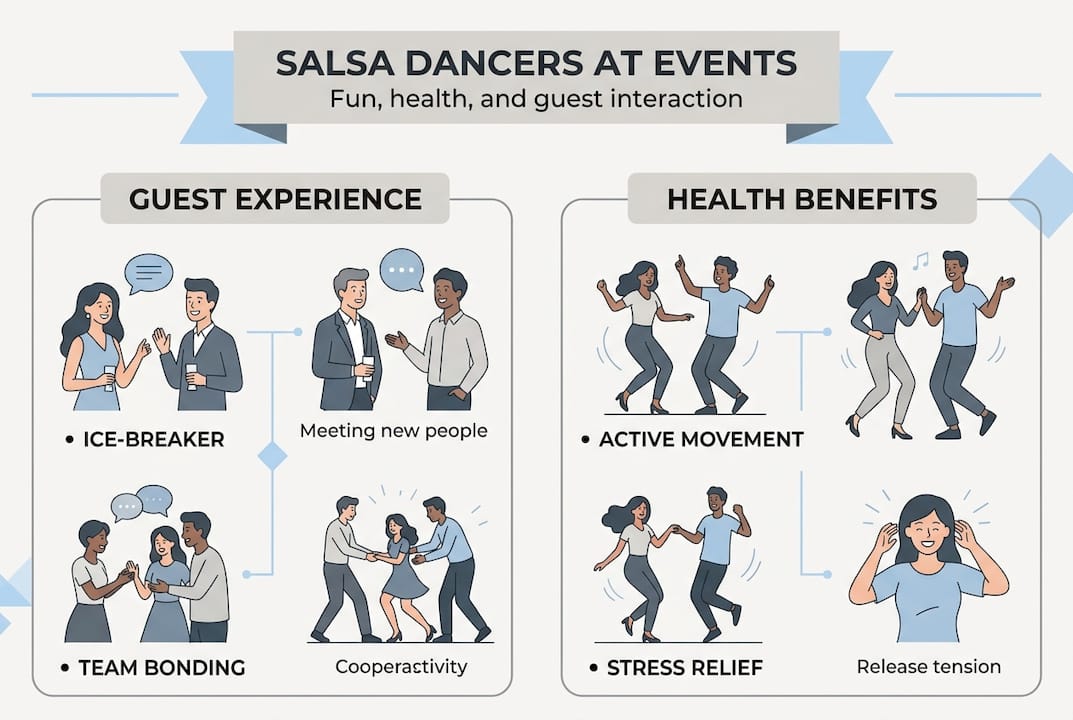 SALSA DANCERS AT EVENTS
Fun, health, and guest interaction

GUEST EXPERIENCE

• ICE-BREAKER

Meeting new people

• TEAM BONDING

Cooperactivity

HEALTH BENEFITS

• ACTIVE MOVEMENT

• STRESS RELIEF

Release tension