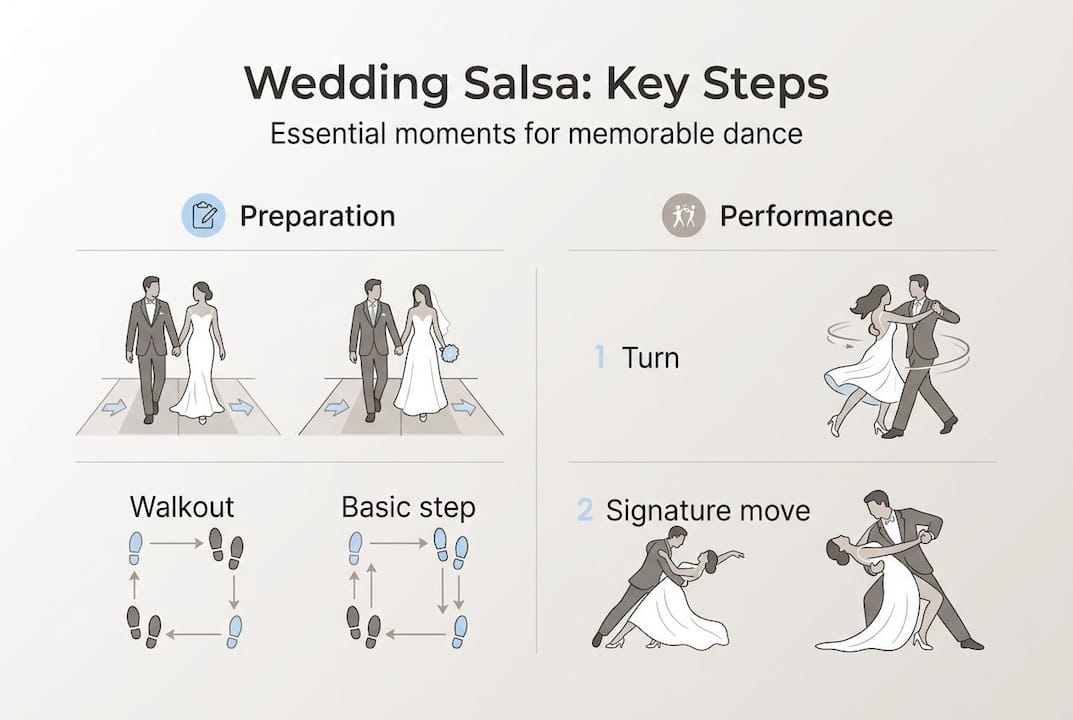 Wedding Salsa: Key Steps

Essential moments for memorable dance

Preparation

Walkout

Basic step

Performance

1 Turn

2 Signature move