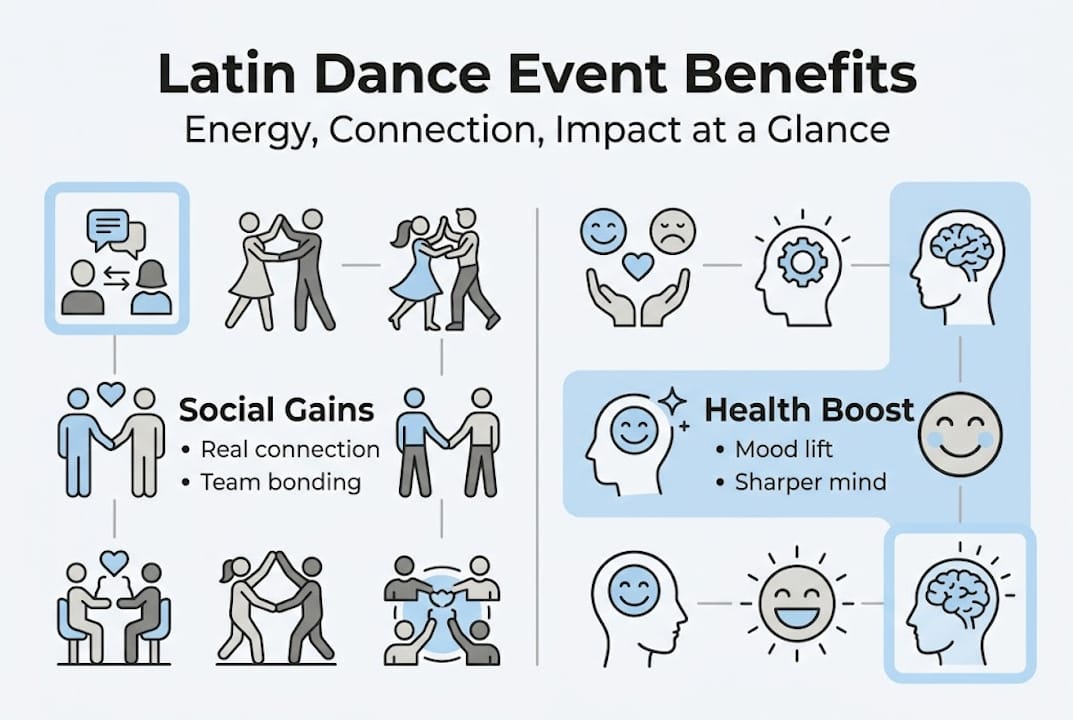 Latin Dance Event Benefits

Energy, Connection, Impact at a Glance

Social Gains
• Real connection
• Team bonding

Health Boost
• Mood lift
• Sharper mind