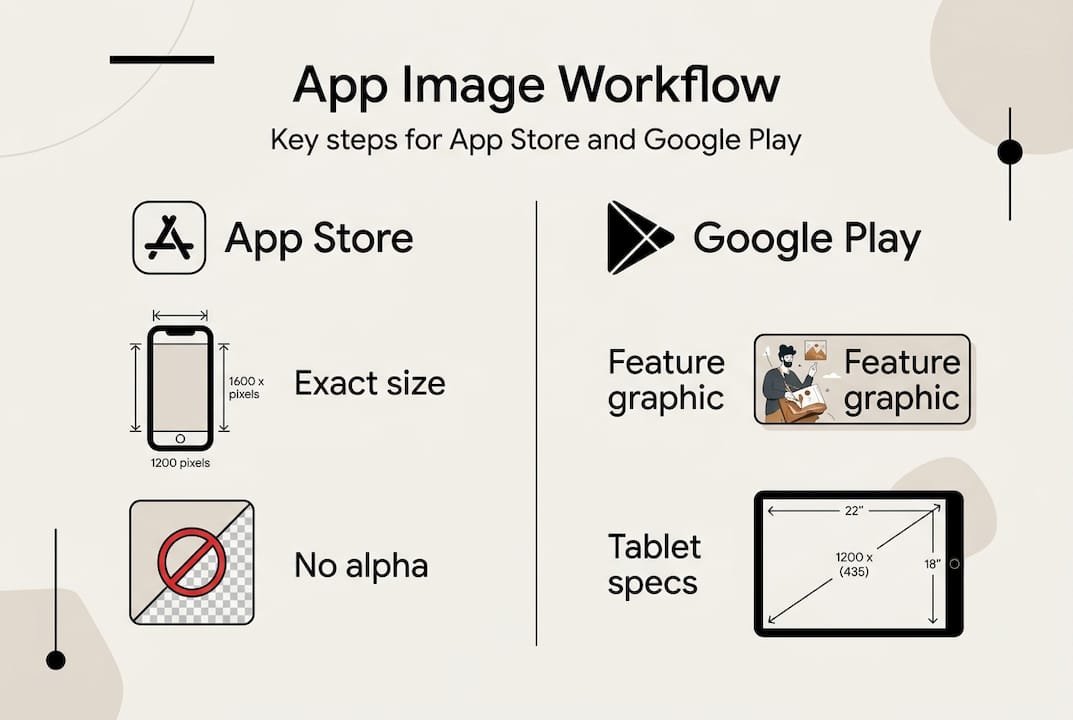 App Image Workflow

Key steps for App Store and Google Play

App Store

1600 x pixels

1200 pixels

Exact size

No alpha

Google Play

Feature graphic

Feature graphic

Tablet specs

22"

1200 x (435)

18"