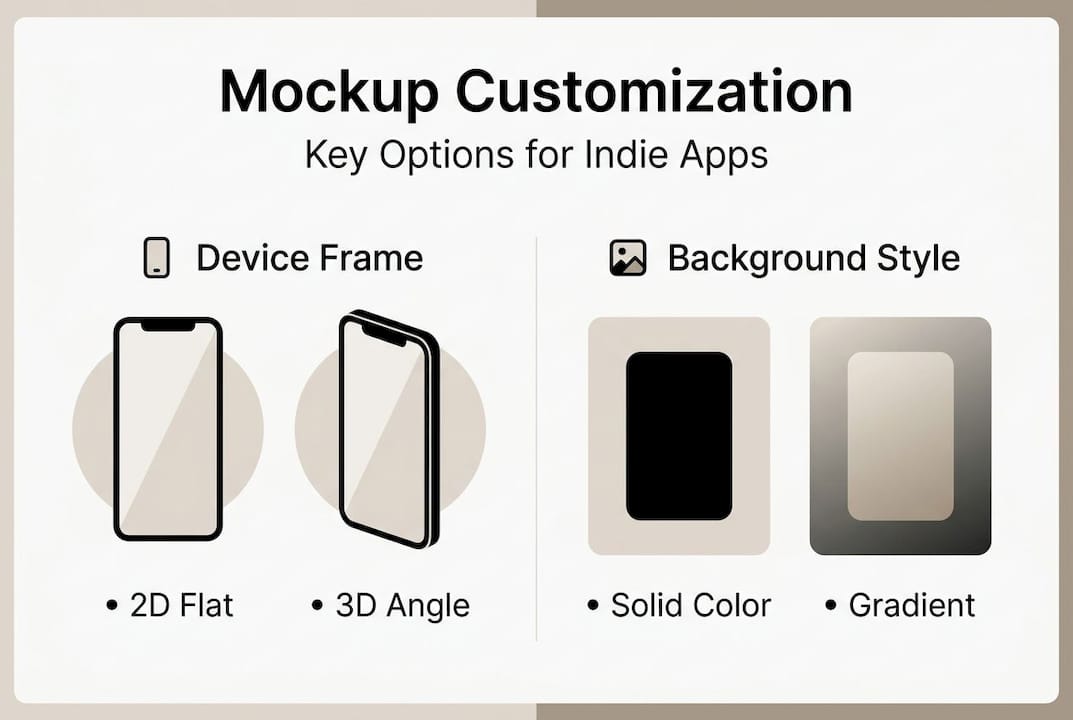 Mockup Customization
Key Options for Indie Apps

Device Frame

• 2D Flat
• 3D Angle

Background Style

• Solid Color
• Gradient