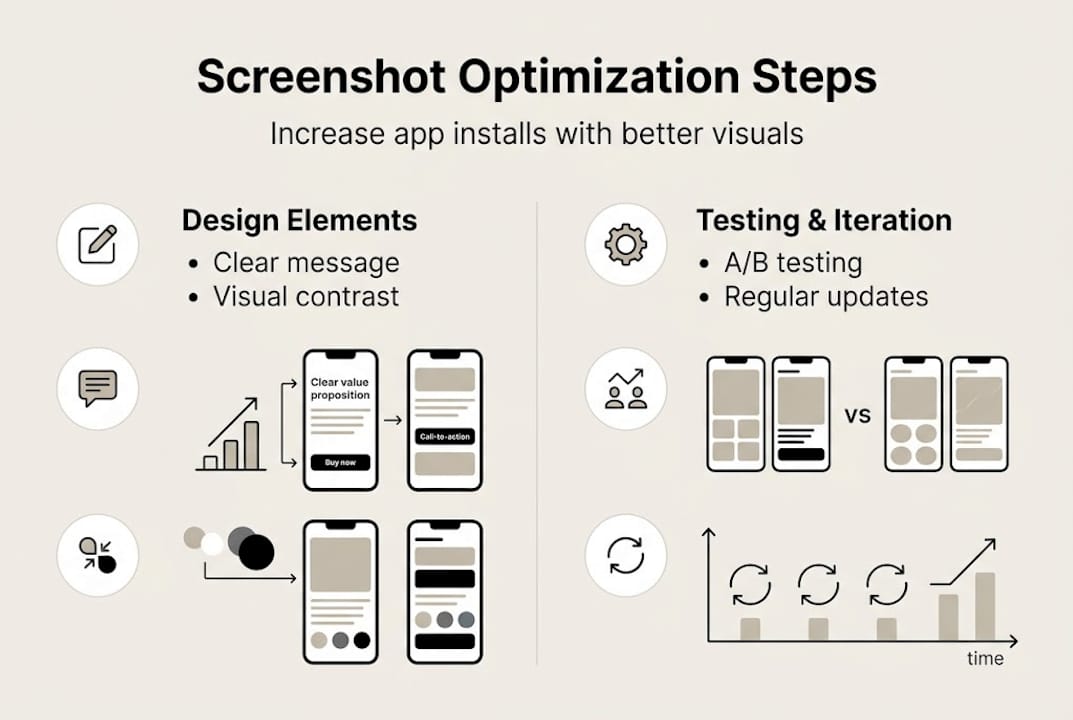 Screenshot Optimization Steps

Increase app installs with better visuals

Design Elements
• Clear message
• Visual contrast

Clear value proposition

Buy now

Call-to-action

Testing & Iteration
• A/B testing
• Regular updates

vs

time