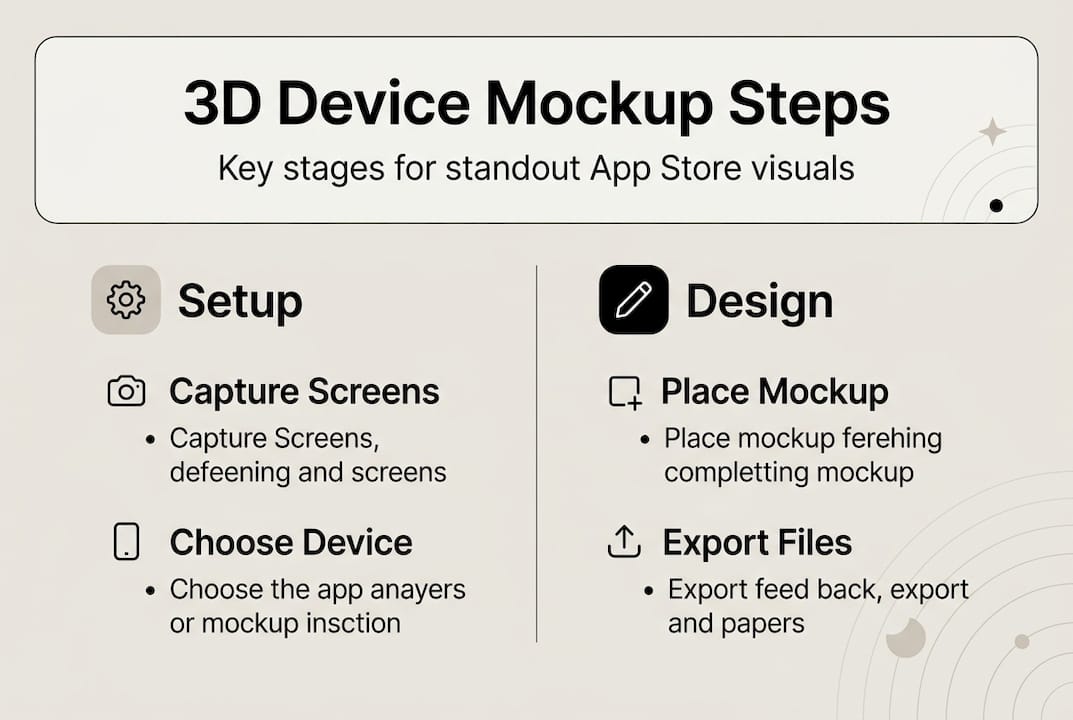 3D Device Mockup Steps

Key stages for standout App Store visuals

Setup

Capture Screens

• Capture Screens, defeening and screens

Choose Device

• Choose the app anayers or mockup insction

Design

Place Mockup

• Place mockup ferehing completting mockup

Export Files

• Export feed back, export and papers