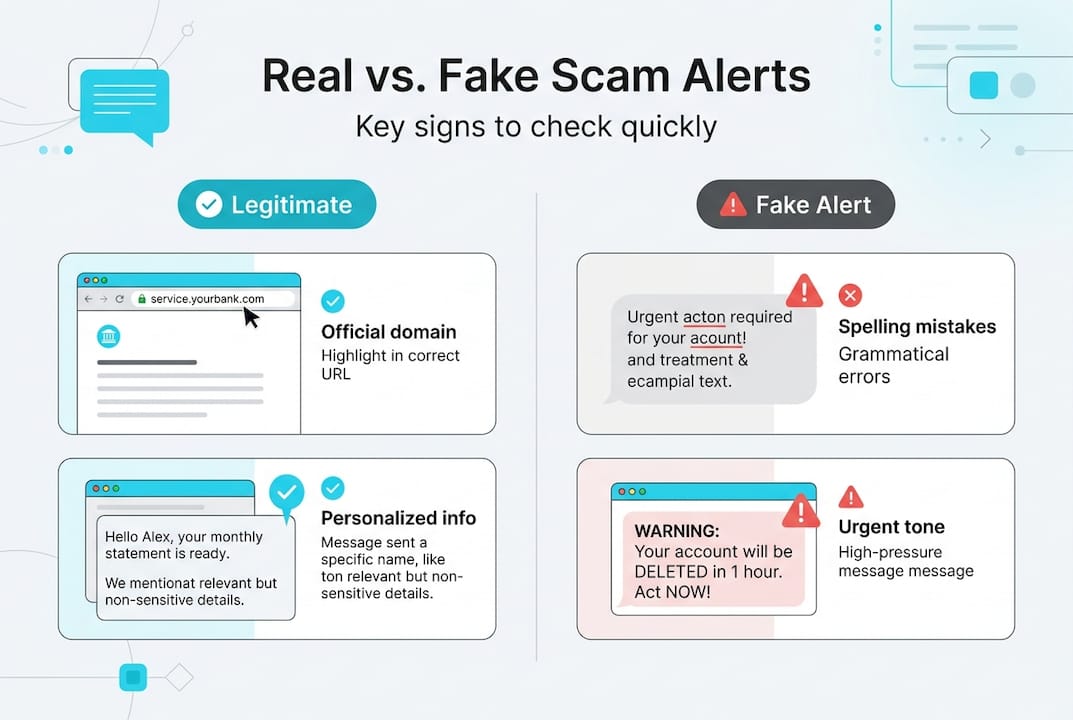 Real vs. Fake Scam Alerts

Key signs to check quickly

Legitimate

service.yourbank.com

Official domain

Highlight in correct URL

Hello Alex, your monthly statement is ready.

We mentionat relevant but non-sensitive details.

Personalized info

Message sent a specific name, like ton relevant but non-sensitive details.

Fake Alert

Urgent acton required for your acount! and treatment & ecampial text.

Spelling mistakes

Grammatical errors

WARNING:
Your account will be DELETED in 1 hour. Act NOW!

Urgent tone

High-pressure message message