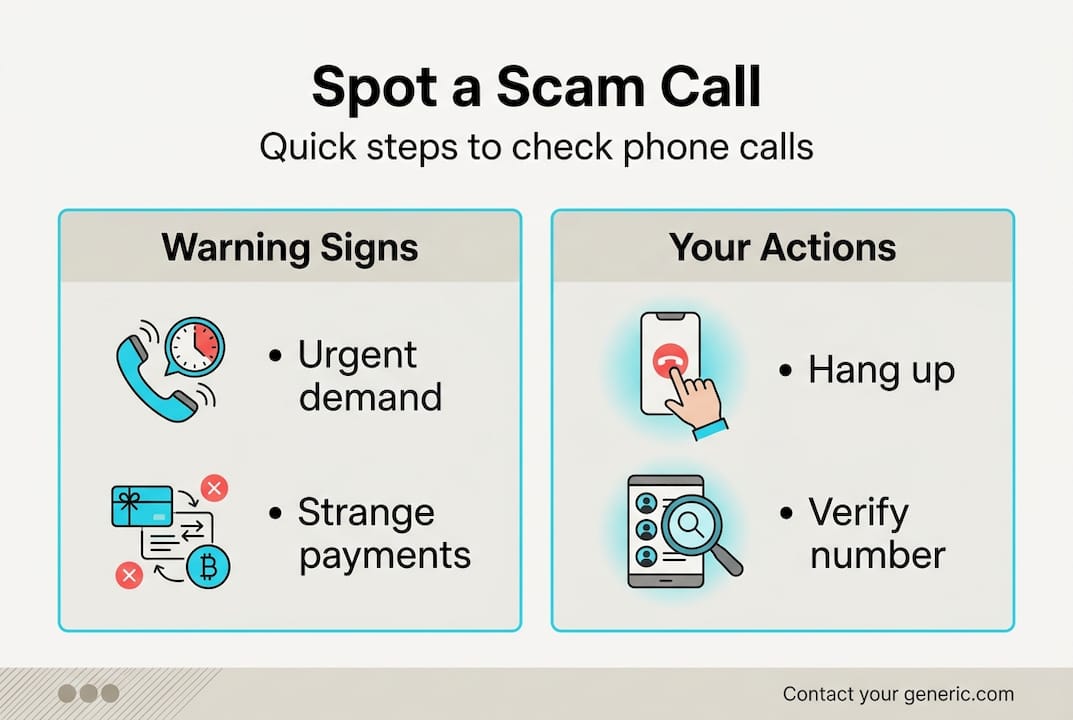 Spot a Scam Call

Quick steps to check phone calls

Warning Signs

• Urgent demand

• Strange payments

Your Actions

• Hang up

• Verify number

Contact your generic.com