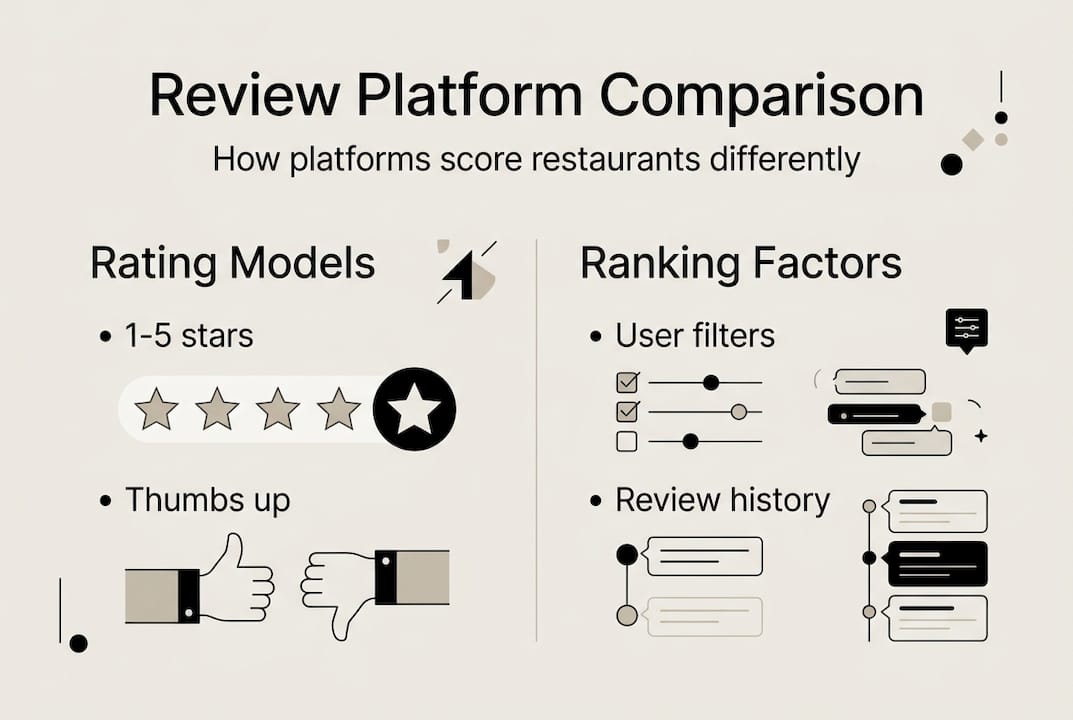 Review Platform Comparison

How platforms score restaurants differently

Rating Models

• 1-5 stars

• Thumbs up

Ranking Factors

• User filters

• Review history