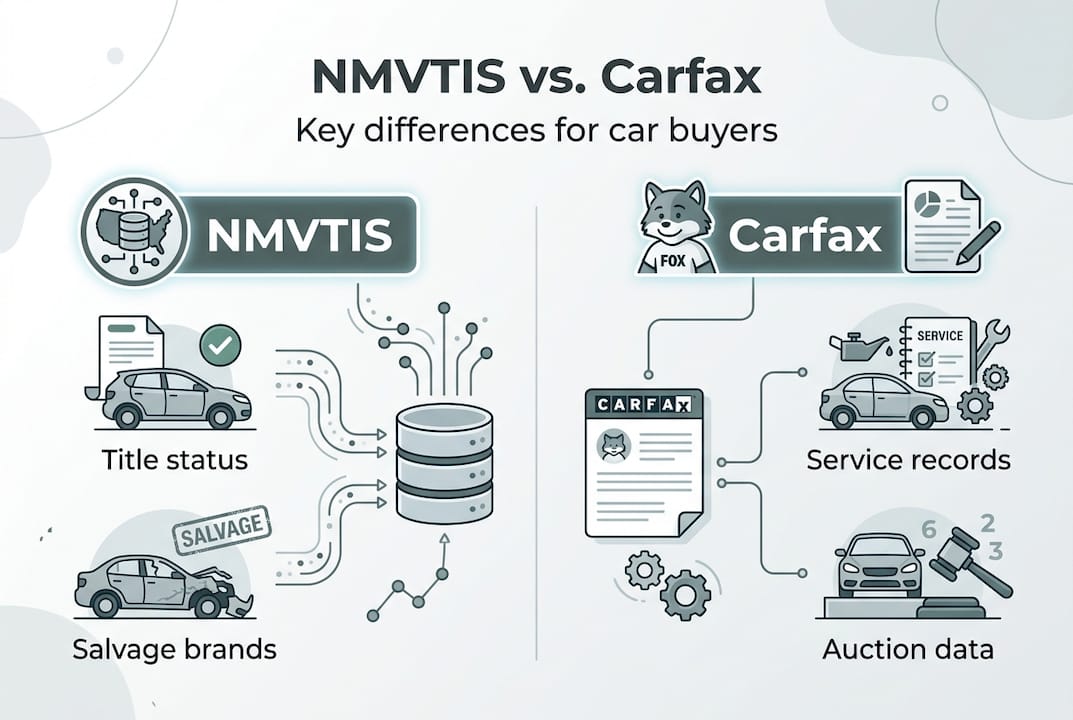 NMVTIS vs. Carfax
Key differences for car buyers

NMVTIS

Title status

SALVAGE

Salvage brands

FOX

Carfax

CARFAX

SERVICE

Service records

6 2 3

Auction data