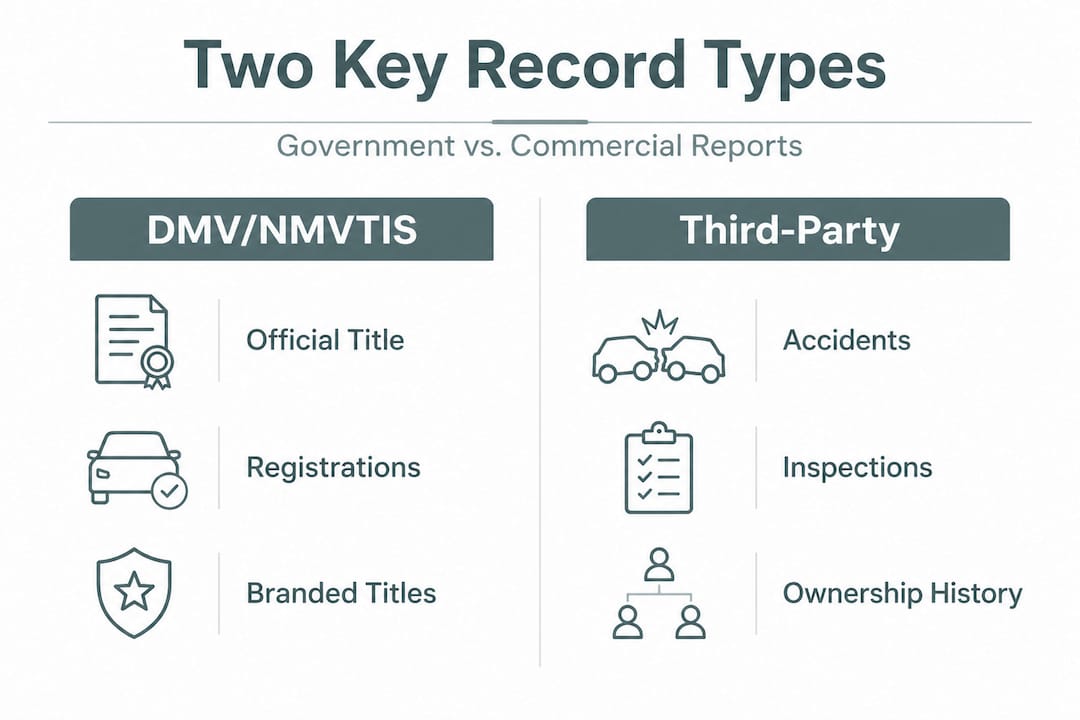 Two Key Record Types

Government vs. Commercial Reports

DMV/NMVTIS

Official Title

Registrations

Branded Titles

Third-Party

Accidents

Inspections

Ownership History