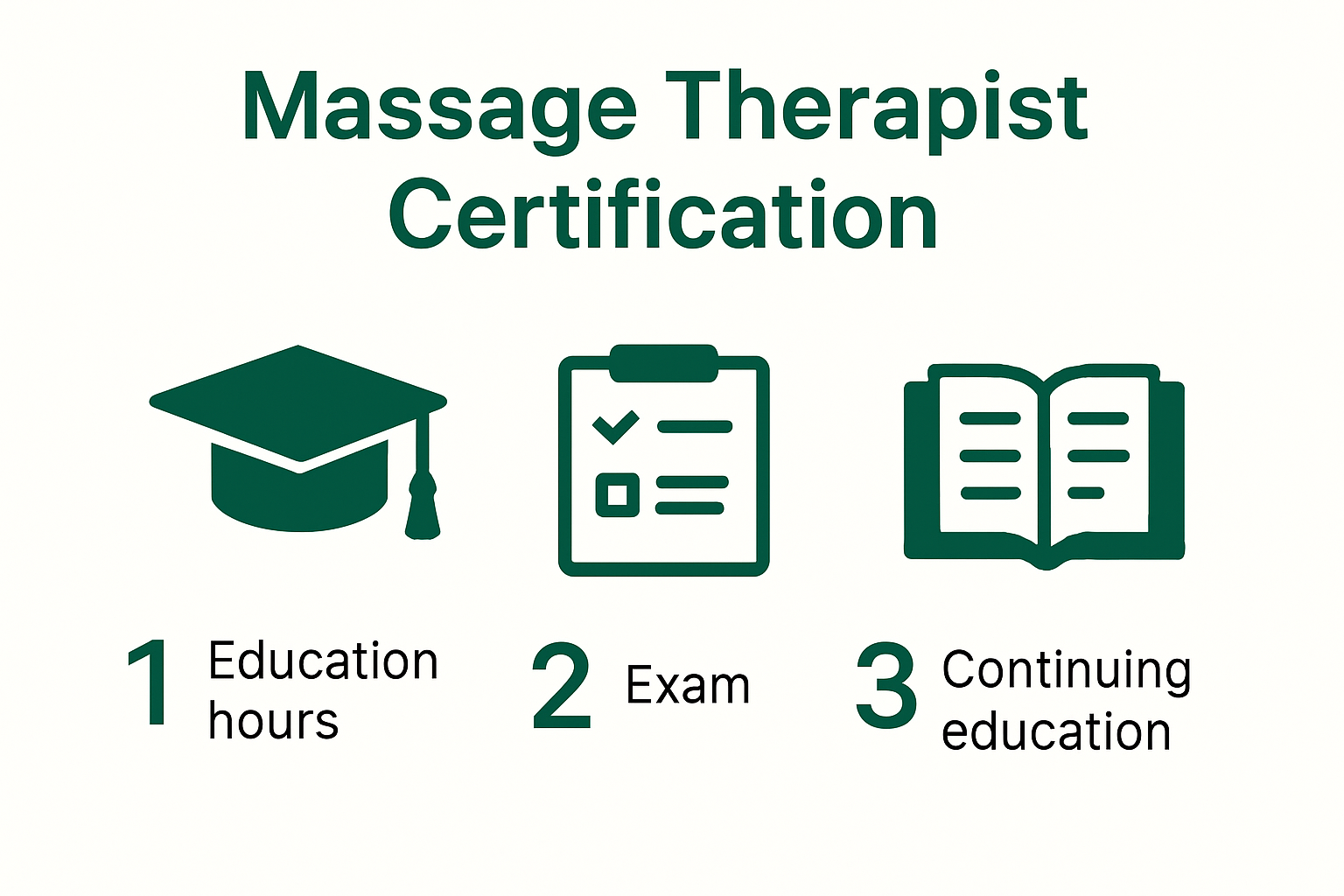 Massage Therapist Certification

1 Education hours

2 Exam

3 Continuing education