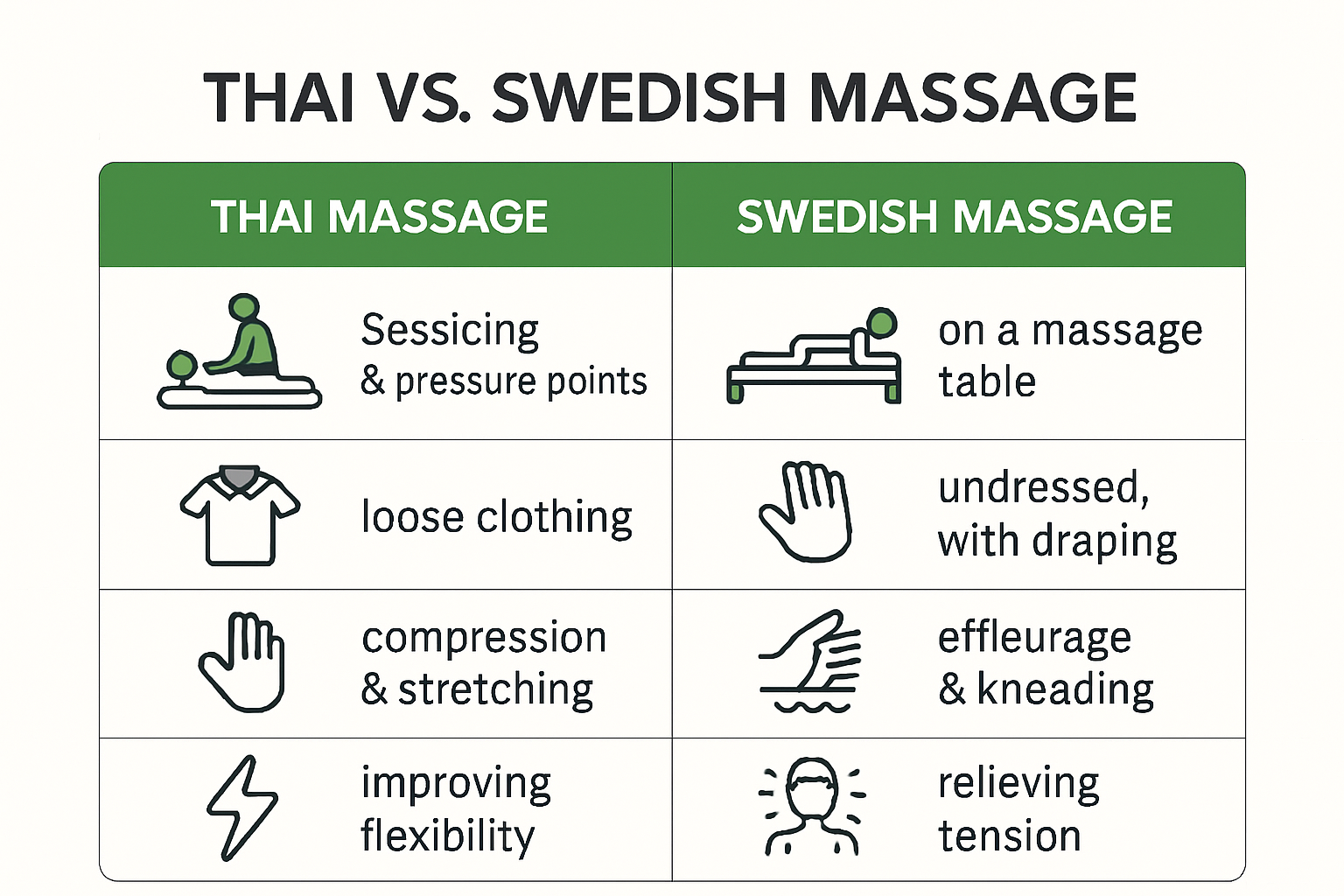 THAI VS. SWEDISH MASSAGE

| THAI MASSAGE | SWEDISH MASSAGE |
|---|---|
| Sessicing & pressure points | on a massage table |
| loose clothing | undressed, with draping |
| compression & stretching | effleurage & kneading |
| improving flexibility | relieving tension |