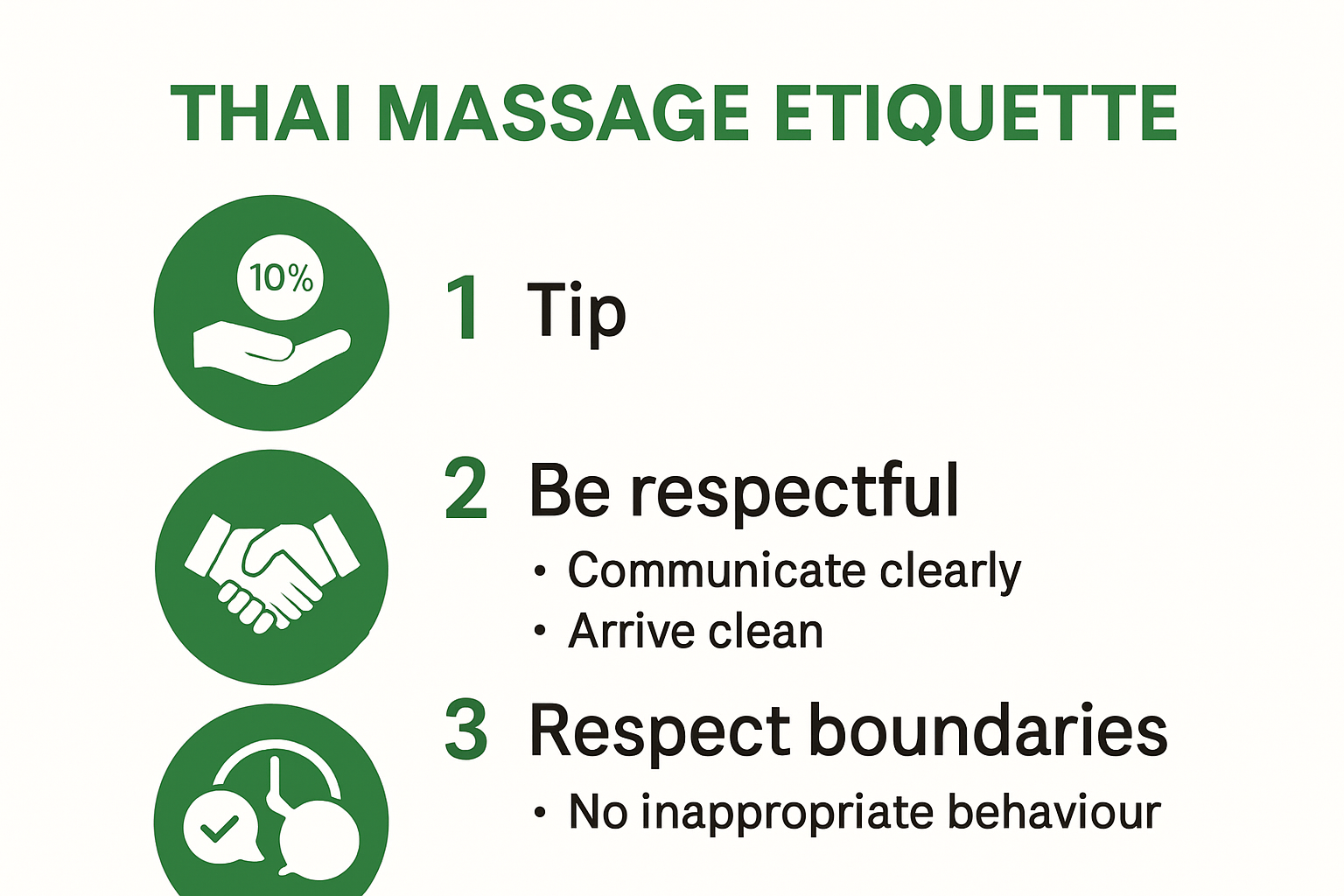 THAI MASSAGE ETIQUETTE

10%

1 Tip

2 Be respectful

• Communicate clearly
• Arrive clean

3 Respect boundaries

• No inappropriate behaviour