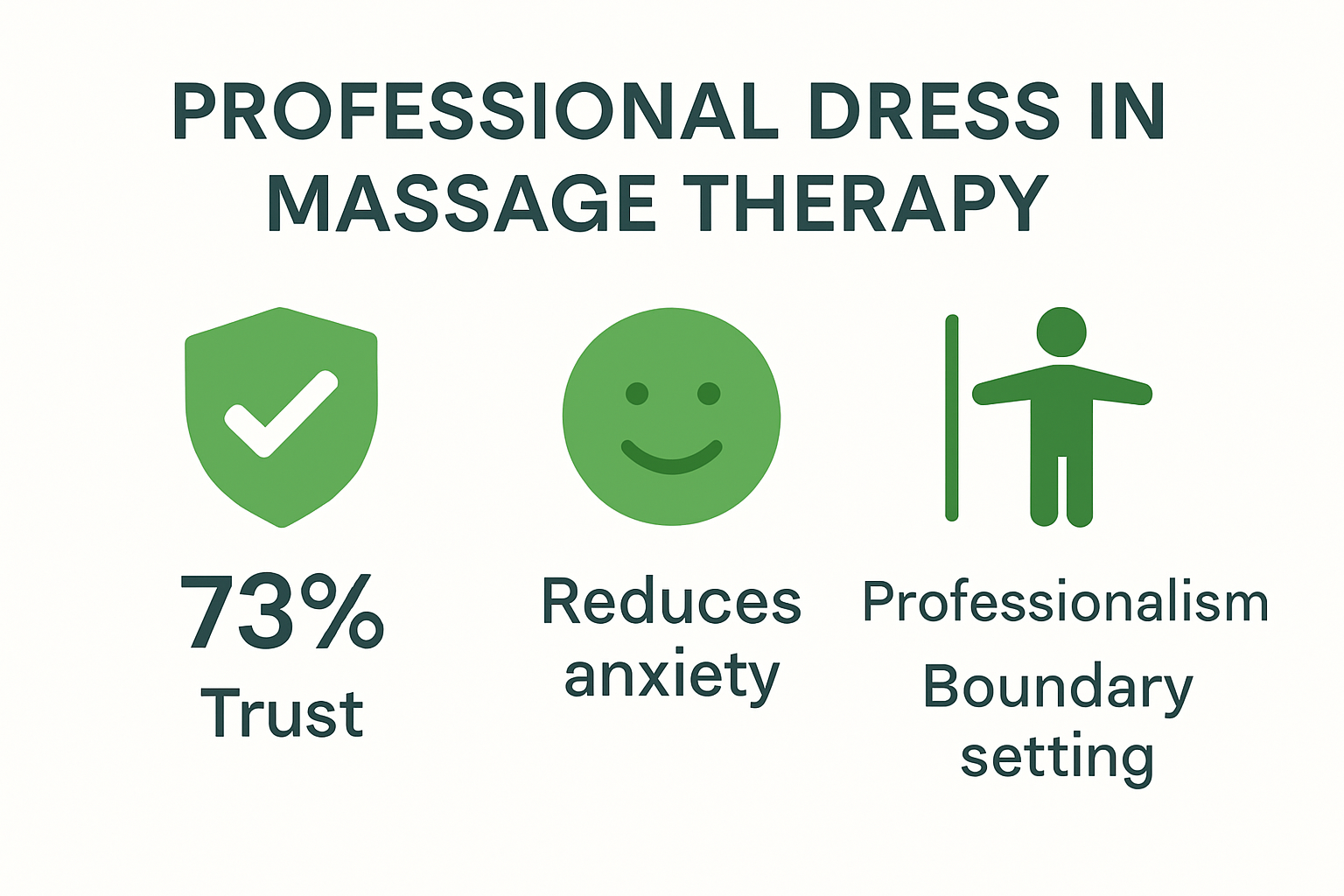 PROFESSIONAL DRESS IN MASSAGE THERAPY

73%
Trust

Reduces anxiety

Professionalism

Boundary setting