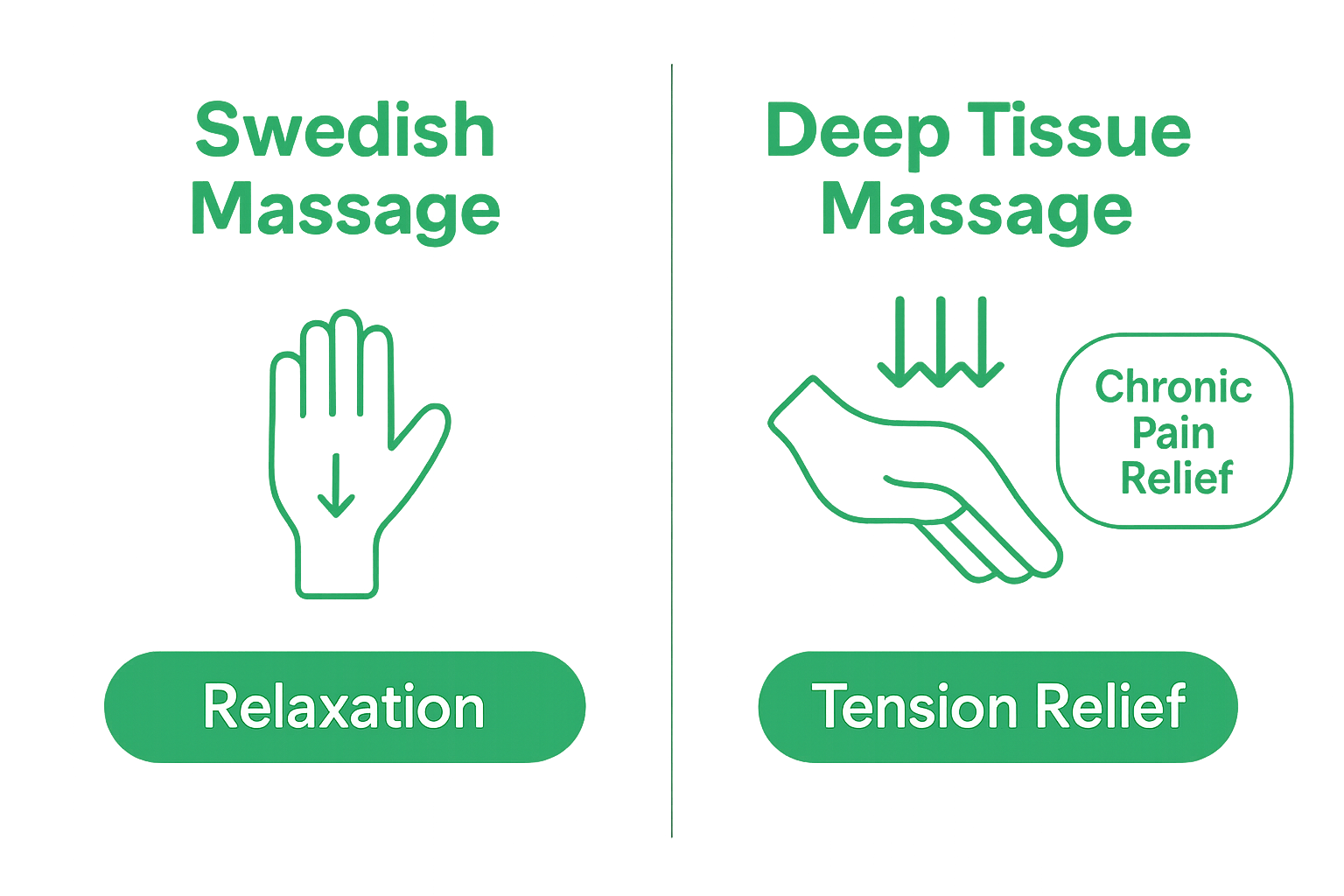 Swedish Massage

Relaxation

Deep Tissue Massage

Chronic Pain Relief

Tension Relief