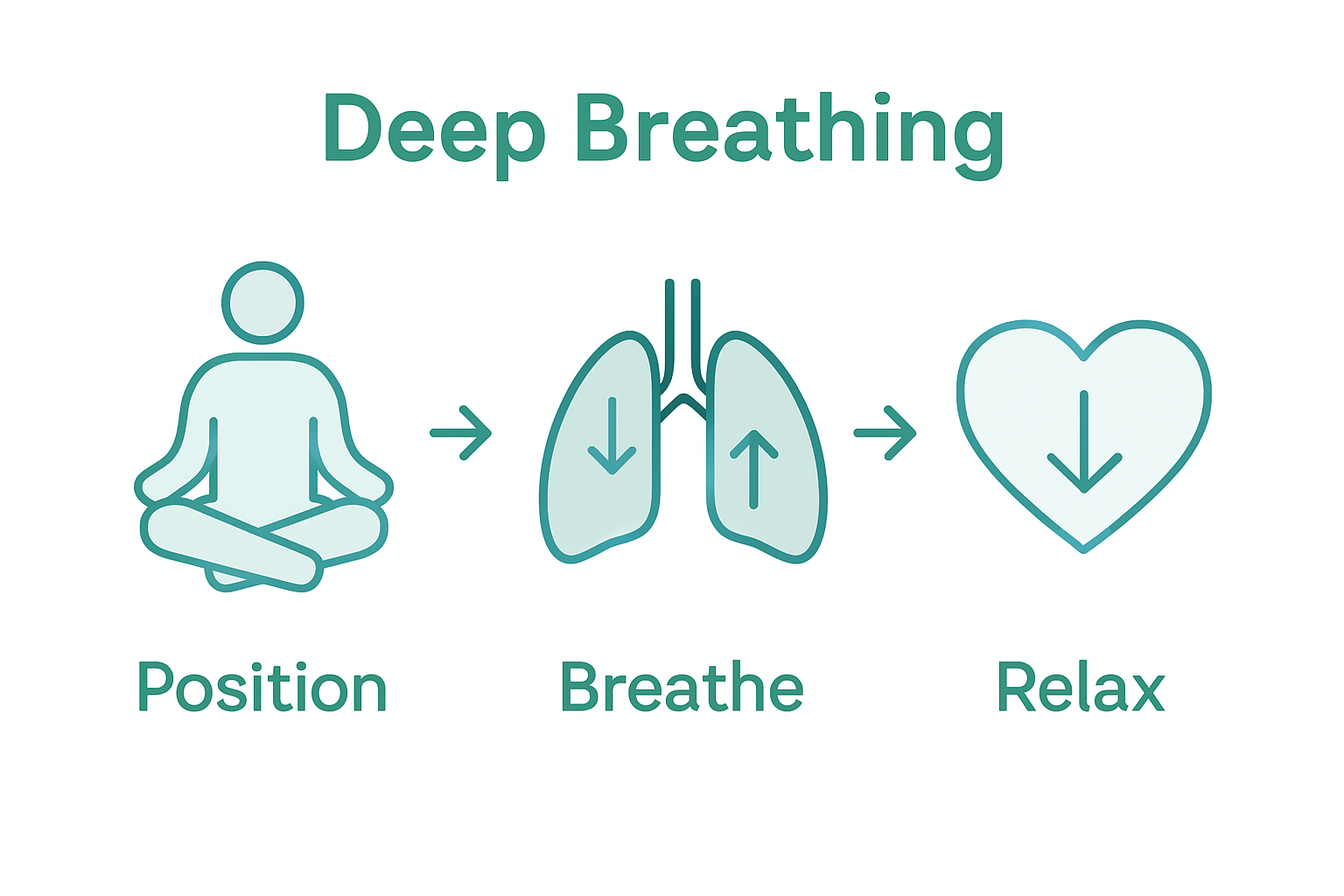 Deep Breathing

Position

Breathe

Relax