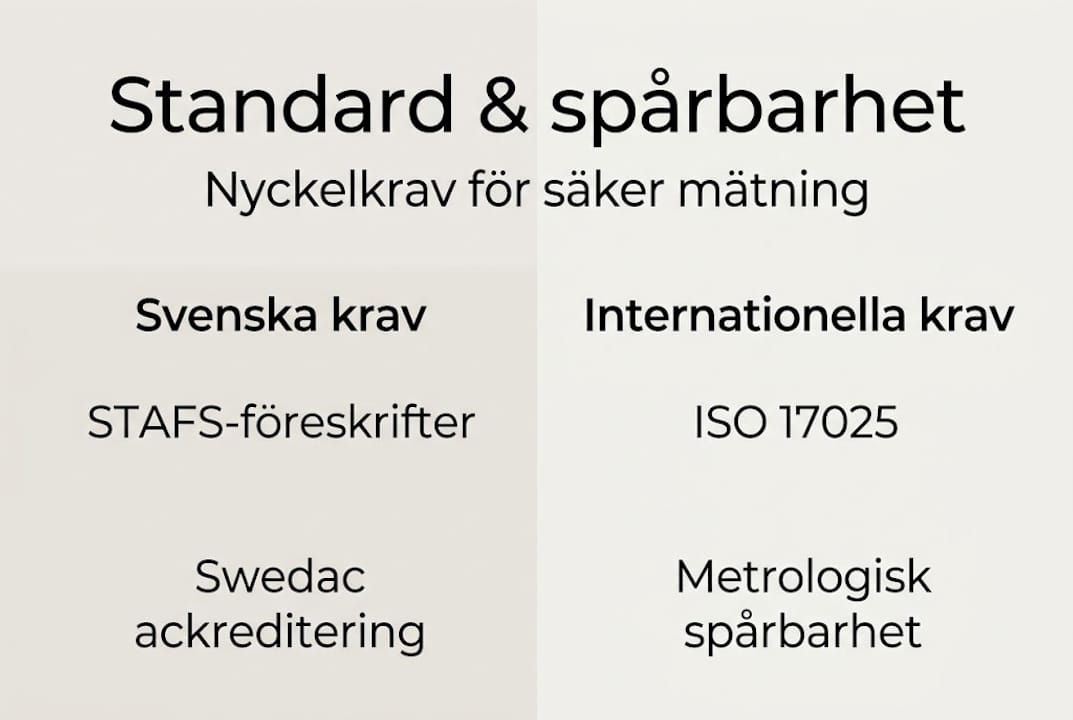 Standard & spårbarhet

Nyckelkrav för säker mätning

Svenska krav

STAFS-föreskrifter

Swedac ackreditering

Internationella krav

ISO 17025

Metrologisk spårbarhet