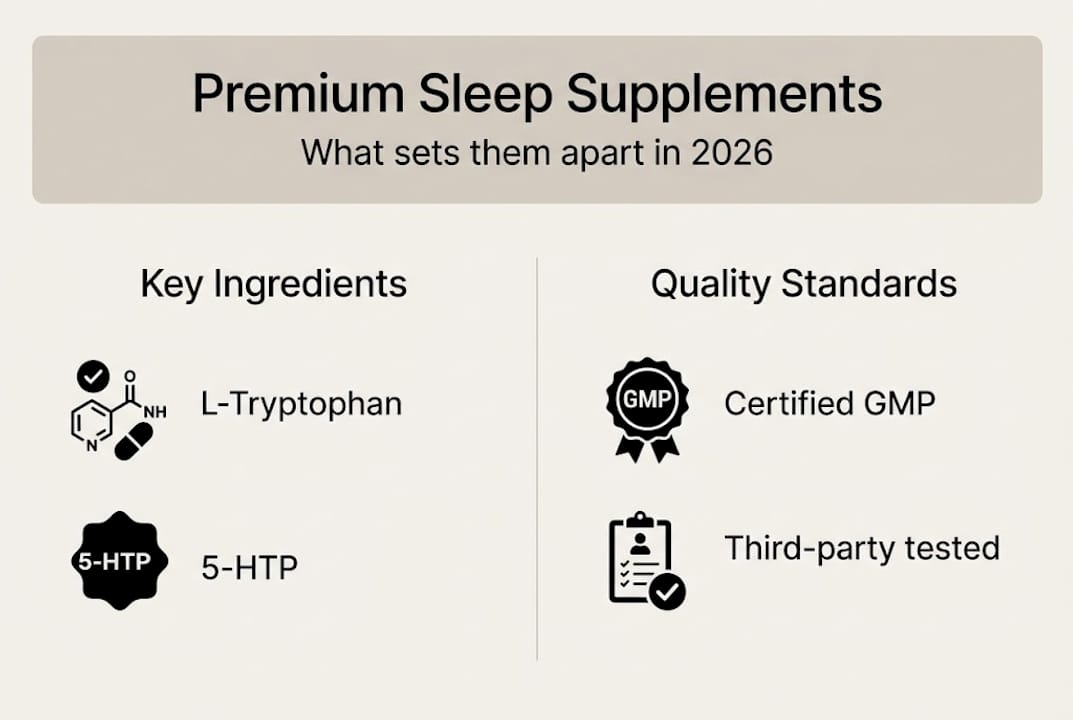 Premium Sleep Supplements
What sets them apart in 2026

Key Ingredients

O
NH
N
L-Tryptophan

5-HTP
5-HTP

Quality Standards

GMP
Certified GMP

Third-party tested