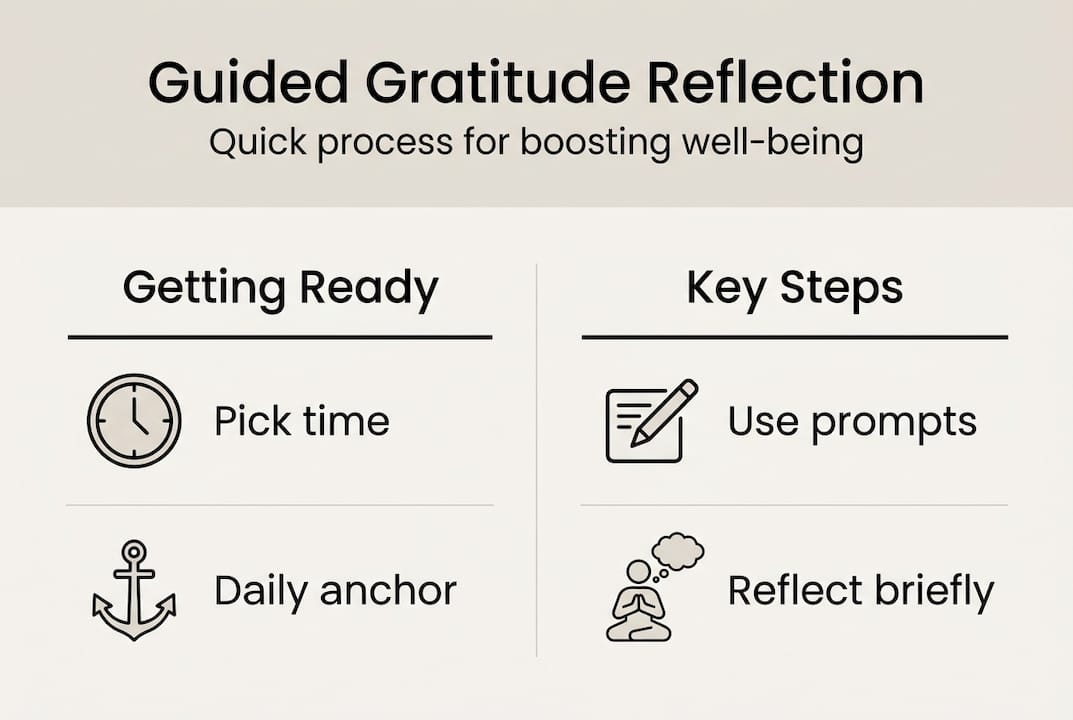 Guided Gratitude Reflection
Quick process for boosting well-being

Getting Ready

Pick time

Daily anchor

Key Steps

Use prompts

Reflect briefly