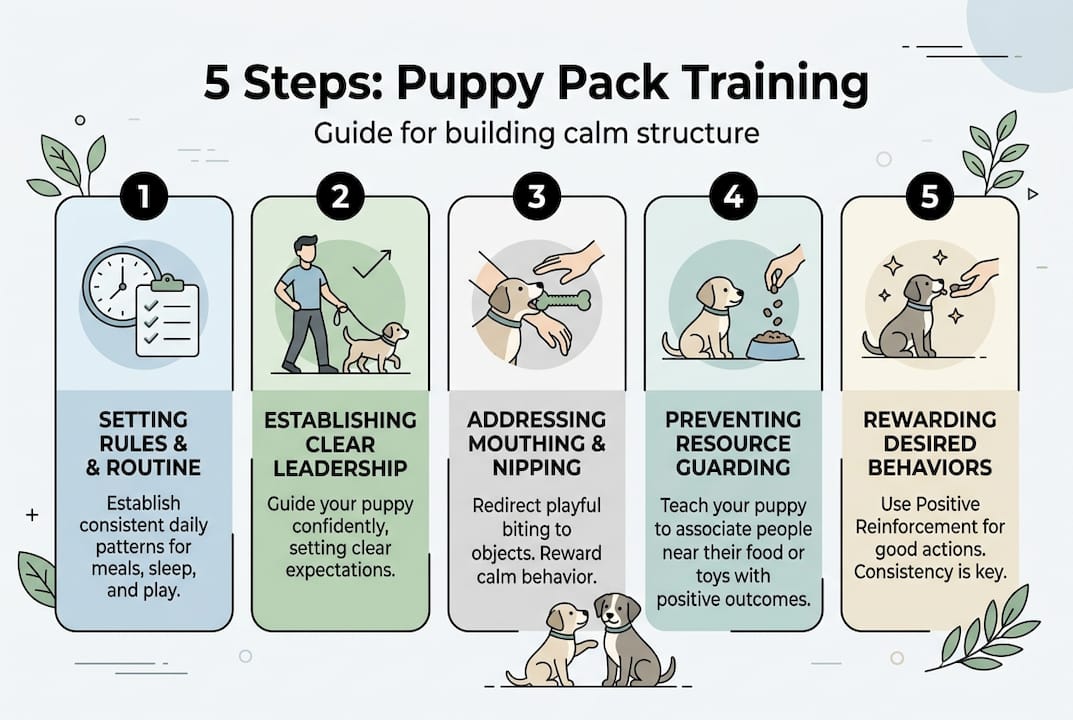 5 Steps: Puppy Pack Training

Guide for building calm structure

1

SETTING RULES & & ROUTINE

Establish consistent daily patterns for meals, sleep, and play.

2

ESTABLISHING CLEAR LEADERSHIP

Guide your puppy confidently, setting clear expectations.

3

ADDRESSING MOUTHING & NIPPING

Redirect playful biting to objects. Reward calm behavior.

4

PREVENTING RESOURCE GUARDING

Teach your puppy to associate people near their food or toys with positive outcomes.

5

REWARDING DESIRED BEHAVIORS

Use Positive Reinforcement for good actions. Consistency is key.