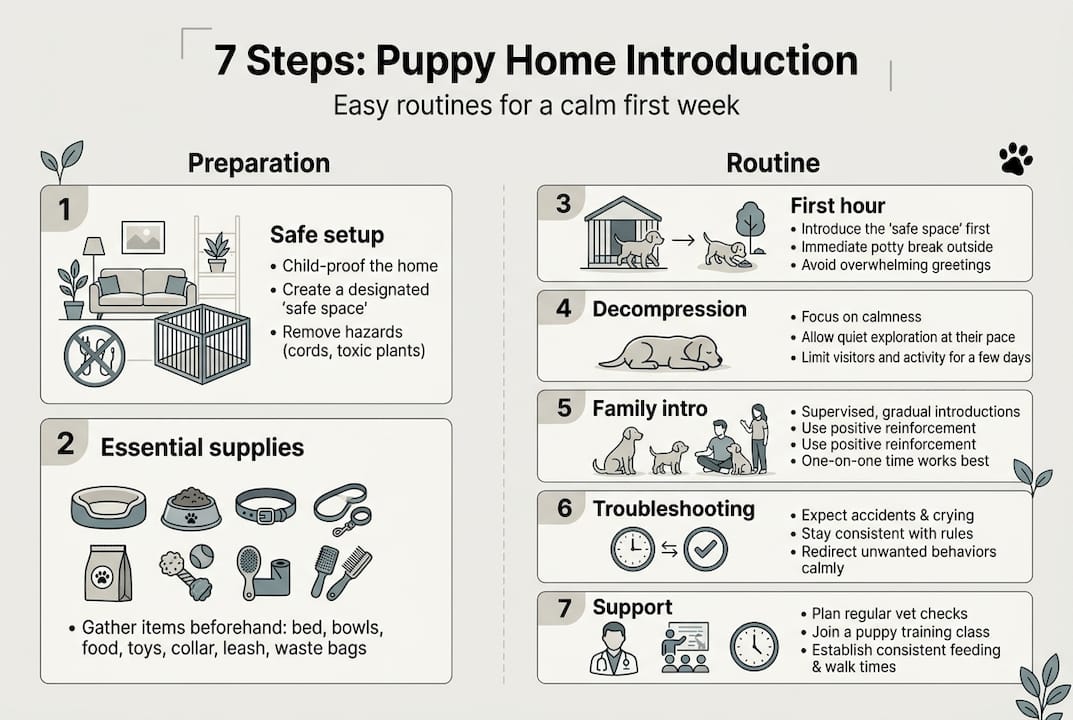 7 Steps: Puppy Home Introduction

Easy routines for a calm first week

Preparation

1

Safe setup

• Child-proof the home
• Create a designated 'safe space'
• Remove hazards (cords, toxic plants)

2

Essential supplies

• Gather items beforehand: bed, bowls, food, toys, collar, leash, waste bags

Routine

3

First hour

• Introduce the 'safe space' first
• Immediate potty break outside
• Avoid overwhelming greetings

4

Decompression

• Focus on calmness
• Allow quiet exploration at their pace
• Limit visitors and activity for a few days

5

Family intro

• Supervised, gradual introductions
• Use positive reinforcement
• Use positive reinforcement
• One-on-one time works best

6

Troubleshooting

• Expect accidents & crying
• Stay consistent with rules
• Redirect unwanted behaviors calmly

7

Support

• Plan regular vet checks
• Join a puppy training class
• Establish consistent feeding & walk times