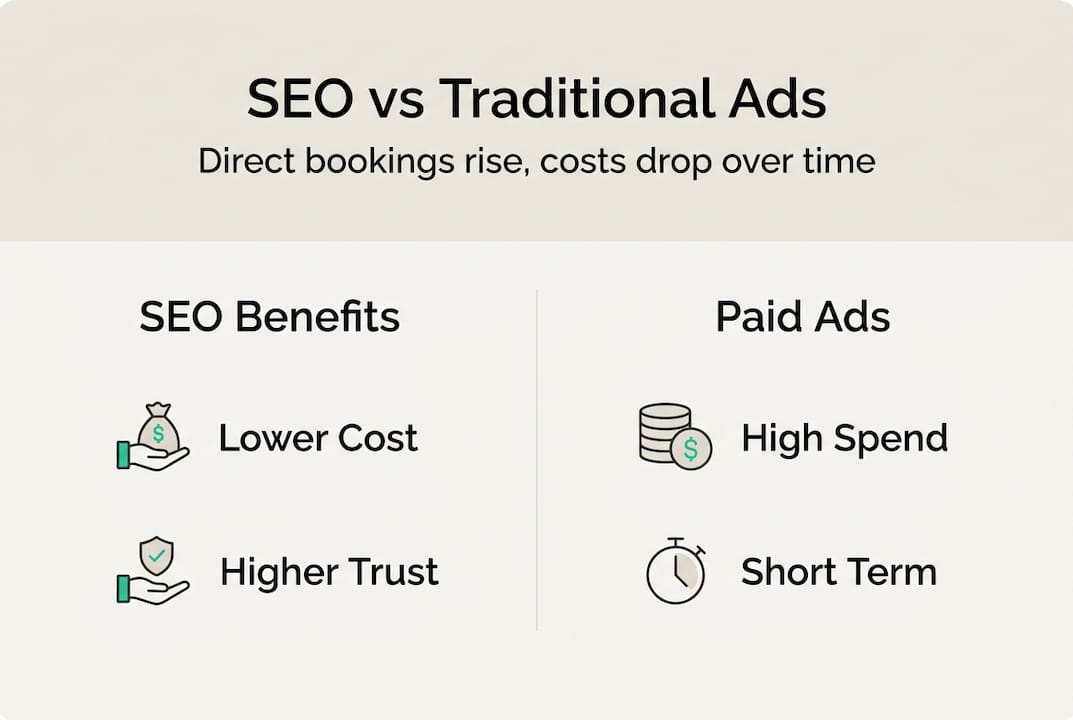 SEO vs Traditional Ads

Direct bookings rise, costs drop over time

SEO Benefits

Lower Cost

Higher Trust

Paid Ads

High Spend

Short Term