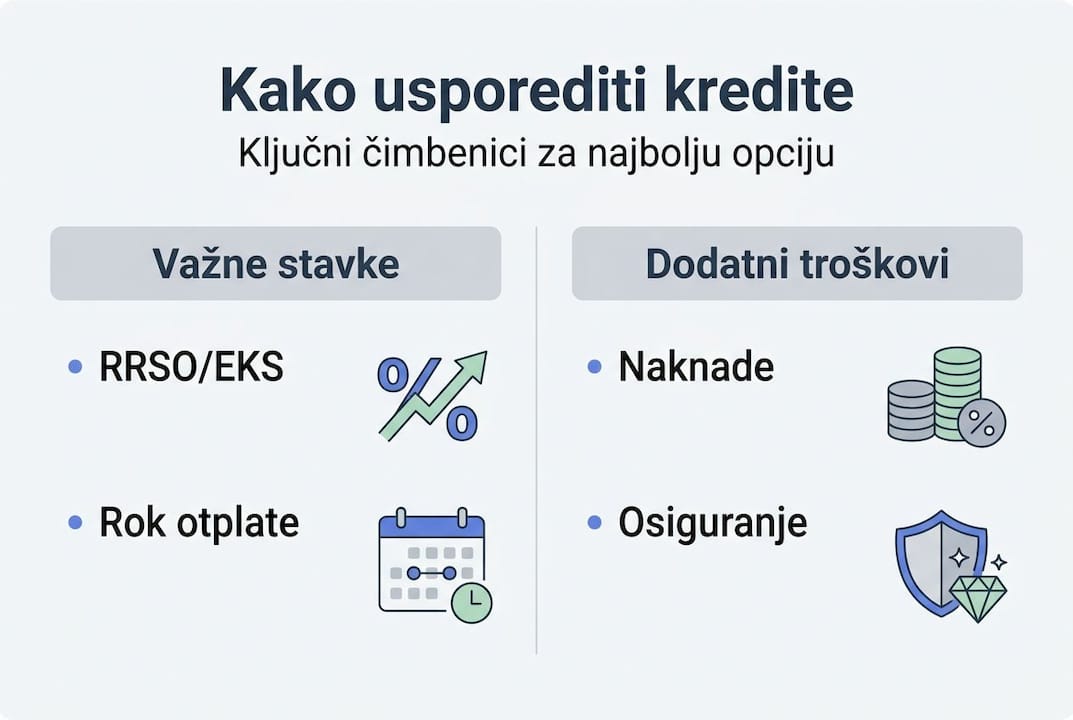 Kako usporediti kredite
Ključni čimbenici za najbolju opciju

Važne stavke

• RRSO/EKS

• Rok otplate

Dodatni troškovi

• Naknade

• Osiguranje